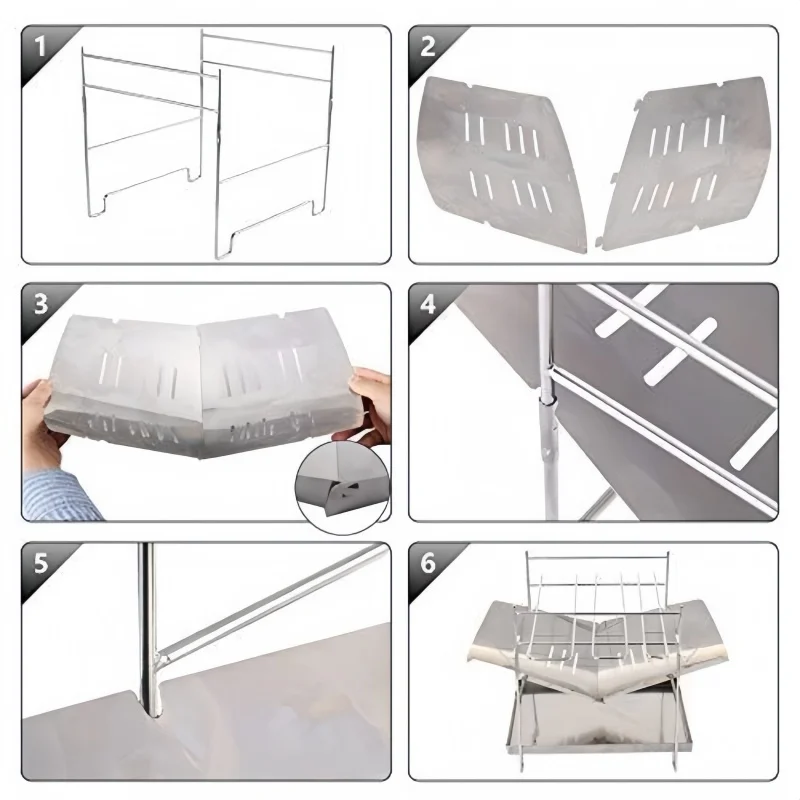 1

2

3

4

5

6