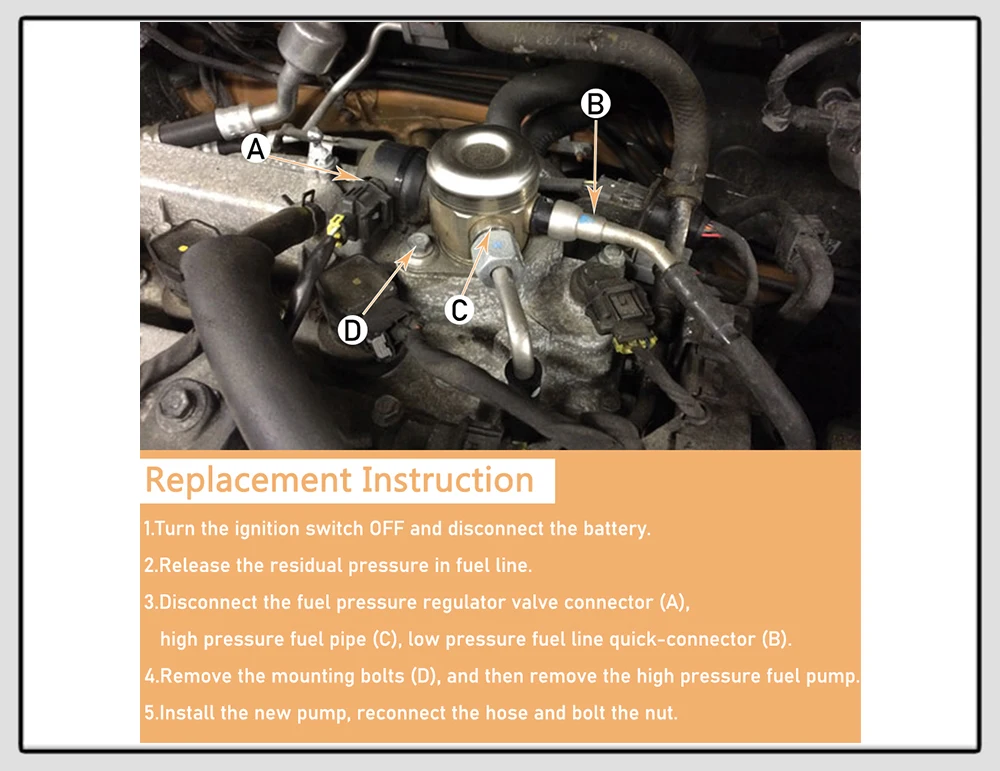 A
B
C
D

Replacement Instruction

1.Turn the ignition switch OFF and disconnect the battery.

2.Release the residual pressure in fuel line.

3.Disconnect the fuel pressure regulator valve connector (A), high pressure fuel pipe (C), low pressure fuel line quick-connector (B).

4.Remove the mounting bolts (D), and then remove the high pressure fuel pump.

5.Install the new pump, reconnect the hose and bolt the nut.