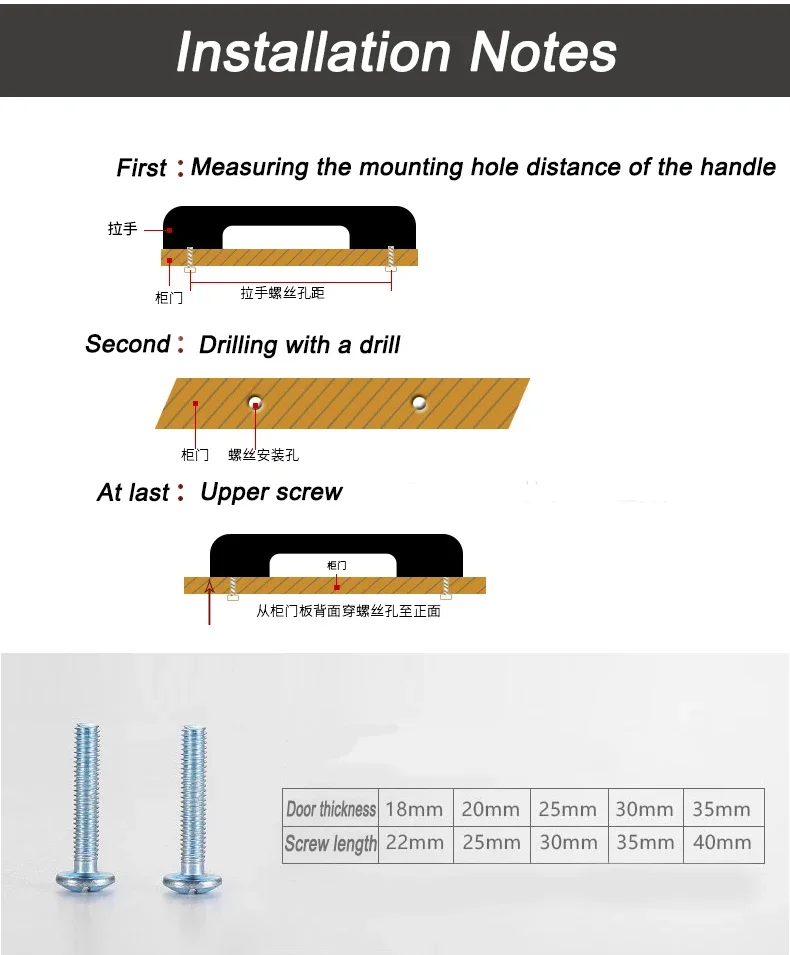 Installation Notes

First：Measuring the mounting hole distance of the handle

拉手

柜门

拉手螺丝孔距

Second：Drilling with a drill

柜门

螺丝安装孔

At last：Upper screw

柜门

从柜门板背面穿螺丝孔至正面

| Door thickness | 18mm | 20mm | 25mm | 30mm | 35mm |
|---|---|---|---|---|---|
| Screw length | 22mm | 25mm | 30mm | 35mm | 40mm |