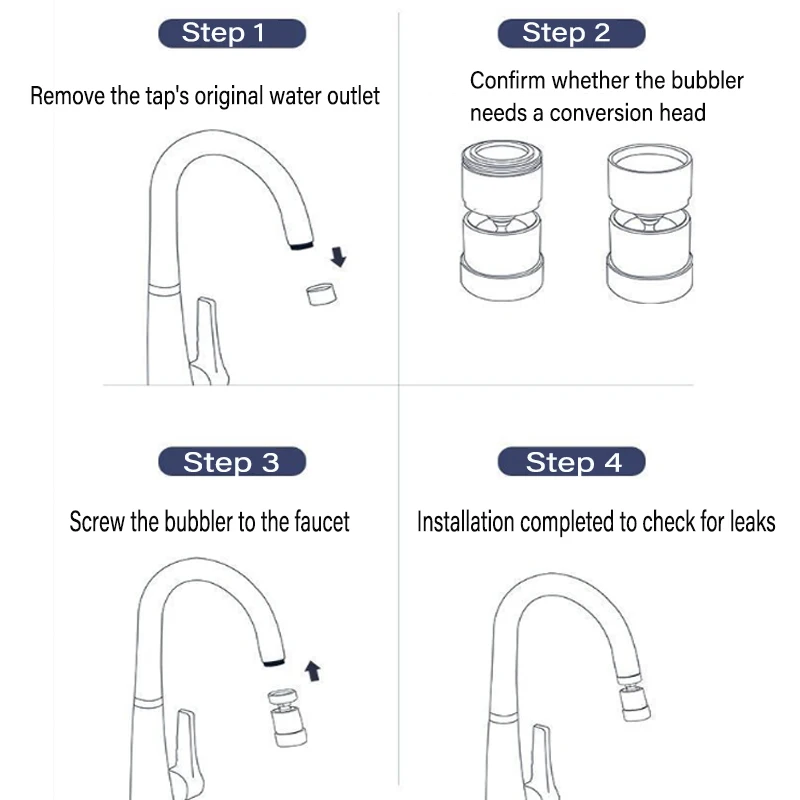 Step 1

Remove the tap's original water outlet

Step 2

Confirm whether the bubbler needs a conversion head

Step 3

Screw the bubbler to the faucet

Step 4

Installation completed to check for leaks