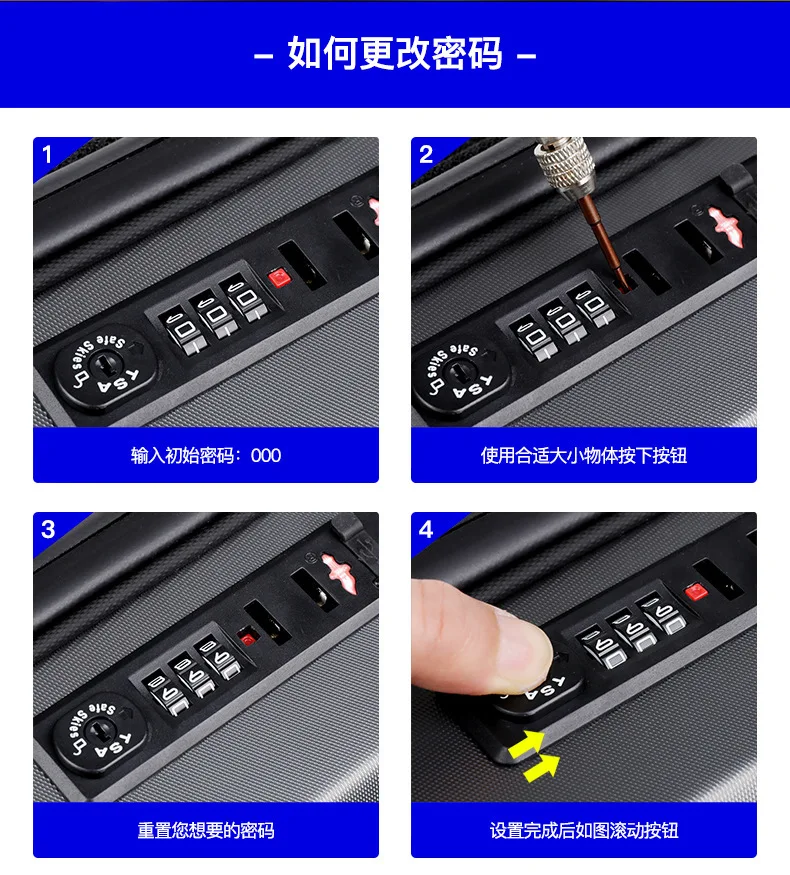 – 如何更改密码 –

1

Safe Skies
TSA

输入初始密码：000

2

Safe Skies
TSA

使用合适大小物体按下按钮

3

Safe Skies
TSA

重置您想要的密码

4

TSA

设置完成后如图滚动按钮