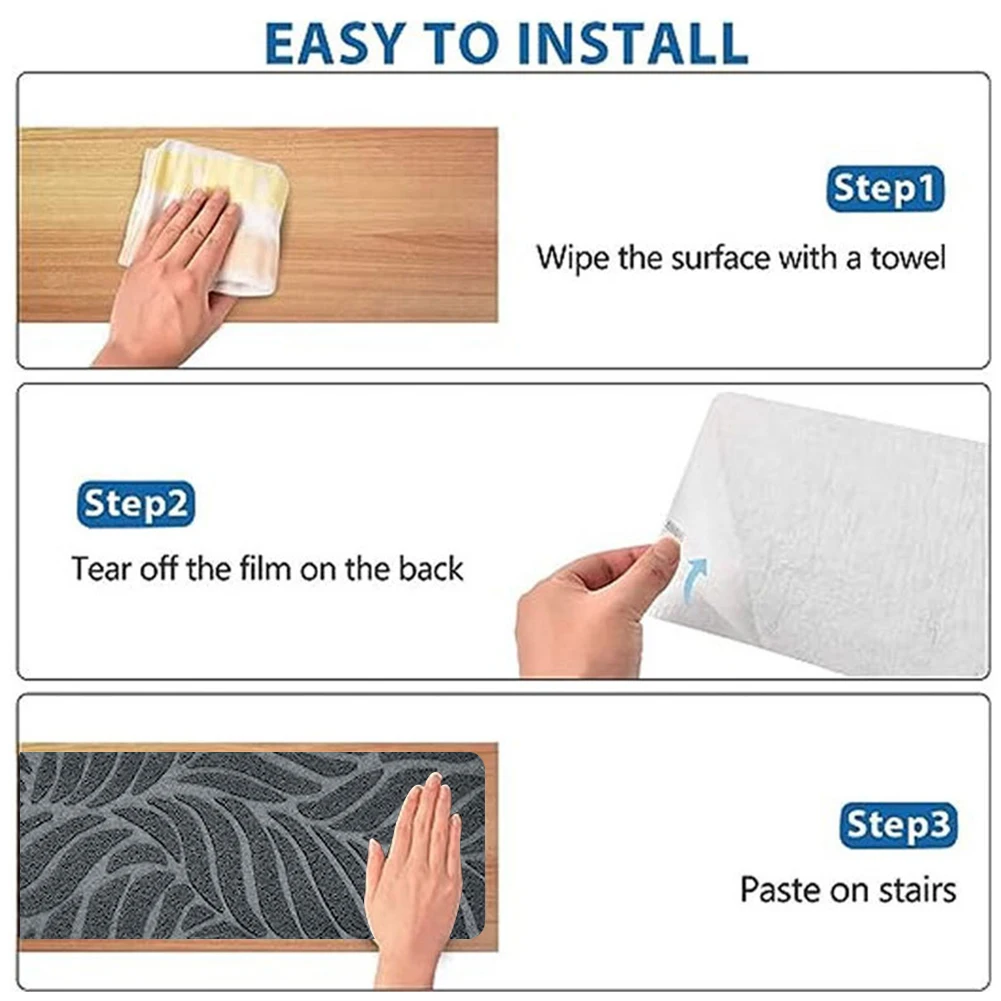 EASY TO INSTALL

Step1

Wipe the surface with a towel

Step2

Tear off the film on the back

Step3

Paste on stairs