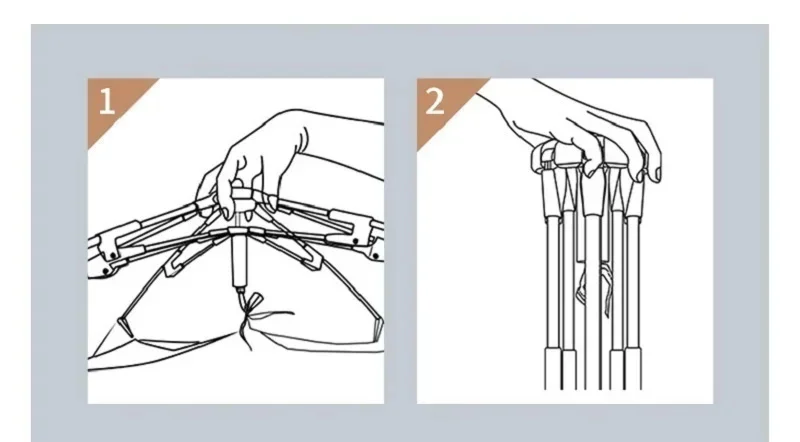 1

2