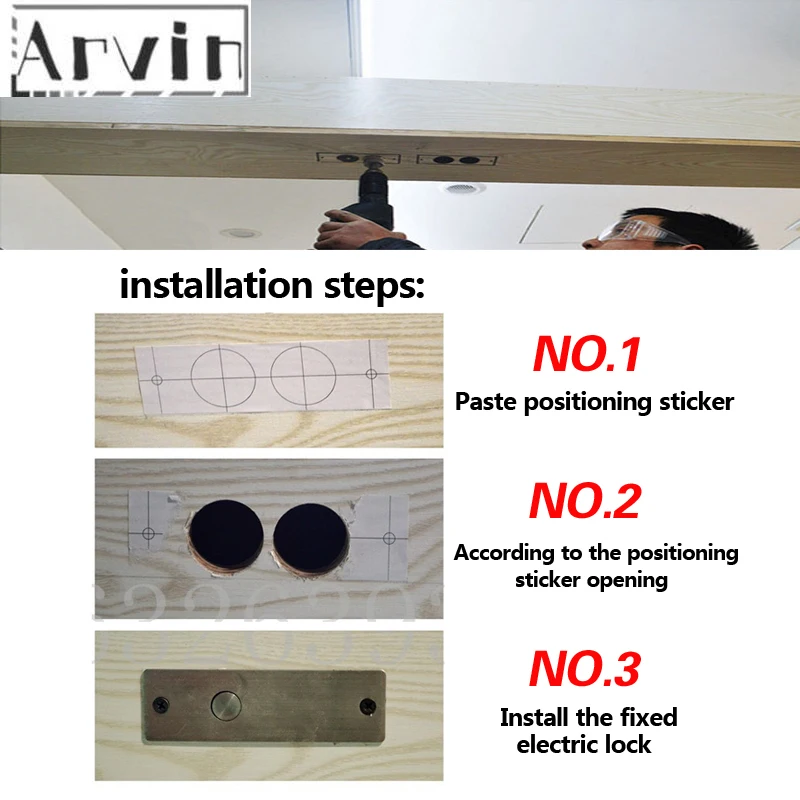 Arvin

installation steps:

NO.1
Paste positioning sticker

NO.2
According to the positioning sticker opening

NO.3
Install the fixed electric lock