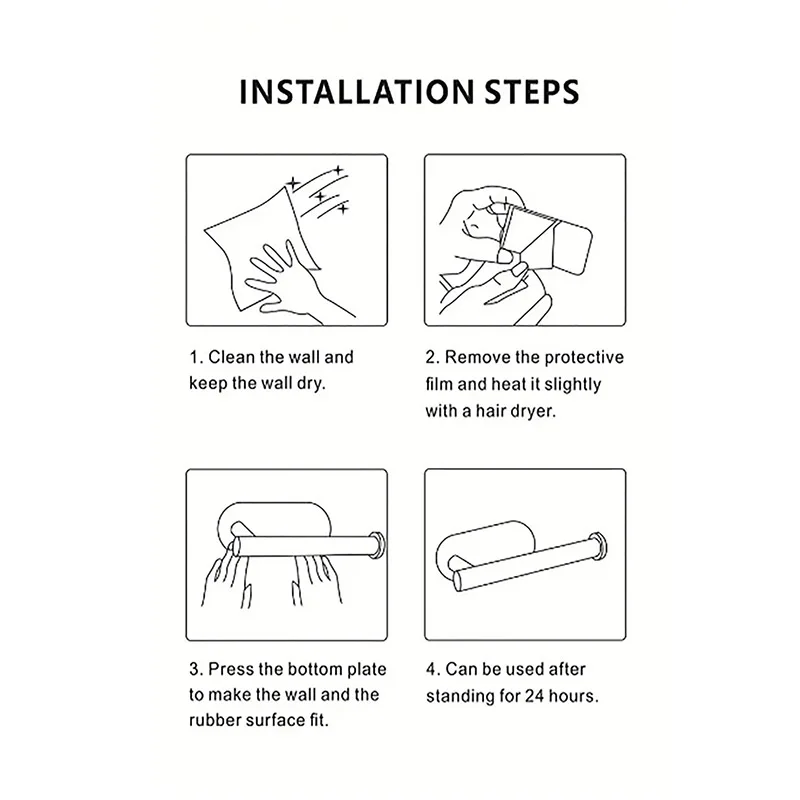 INSTALLATION STEPS

1. Clean the wall and keep the wall dry.

2. Remove the protective film and heat it slightly with a hair dryer.

3. Press the bottom plate to make the wall and the rubber surface fit.

4. Can be used after standing for 24 hours.