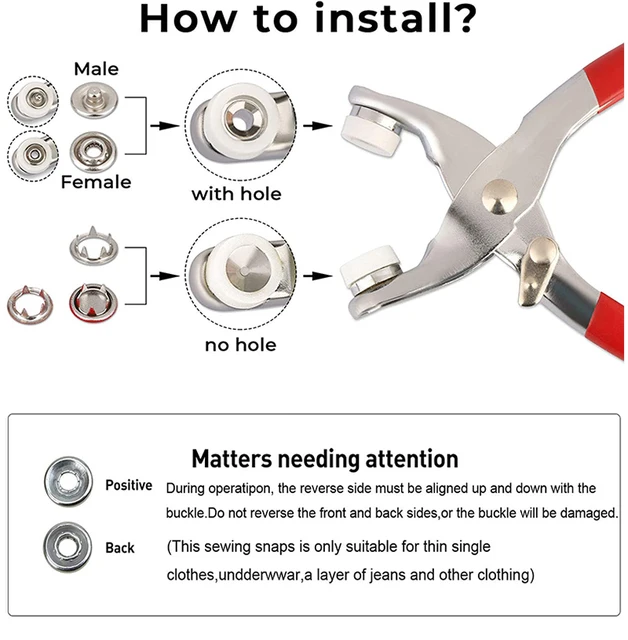 How to install?

Male

Female

with hole

no hole

Matters needing attention

Positive

During operatipon, the reverse side must be aligned up and down with the buckle.Do not reverse the front and back sides,or the buckle will be damaged.

Back

(This sewing snaps is only suitable for thin single clothes,undderwwar,a layer of jeans and other clothing)