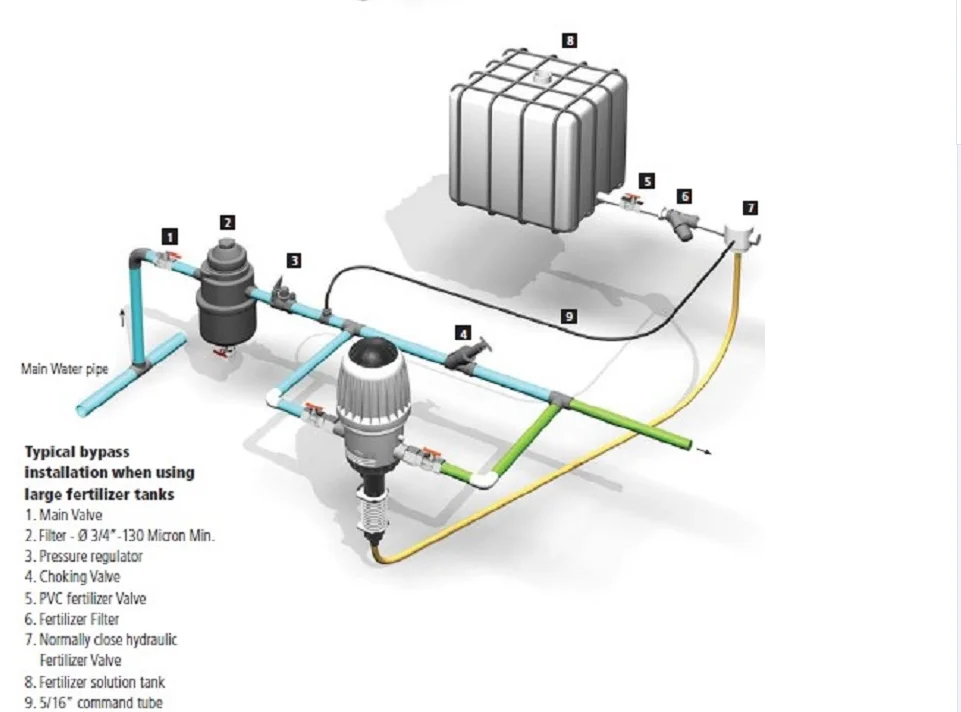 8

5

6

7

1

2

3

9

4

Main Water pipe

Typical bypass installation when using large fertilizer tanks

1. Main Valve
2. Filter - Ø 3/4"-130 Micron Min.
3. Pressure regulator
4. Choking Valve
5. PVC fertilizer Valve
6. Fertilizer Filter
7. Normally close hydraulic Fertilizer Valve
8. Fertilizer solution tank
9. 5/16" command tube