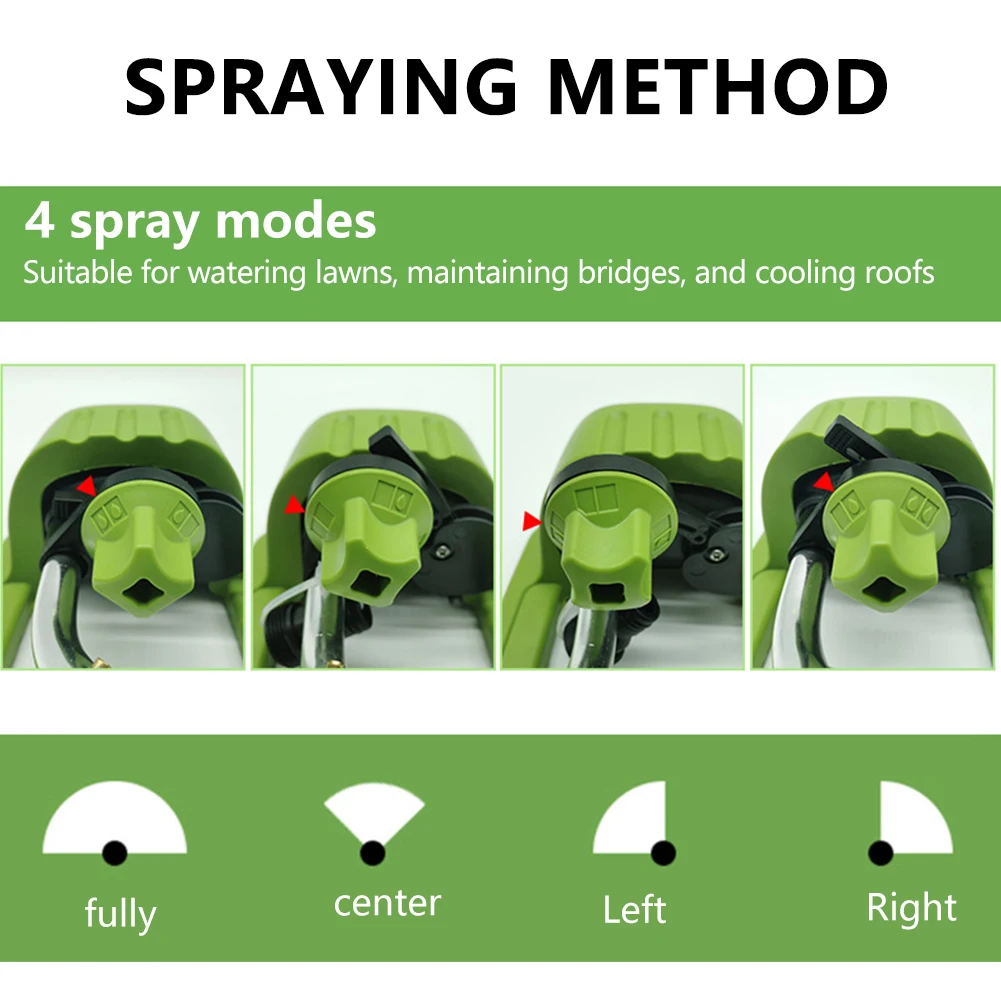 SPRAYING METHOD

4 spray modes
Suitable for watering lawns, maintaining bridges, and cooling roofs

fully

center

Left

Right