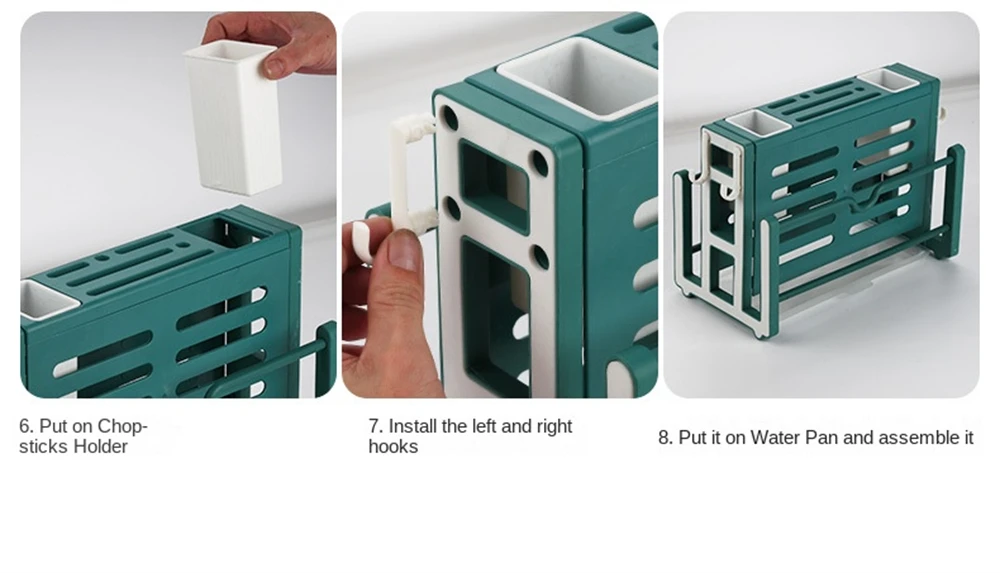 6. Put on Chopsticks Holder

7. Install the left and right hooks

8. Put it on Water Pan and assemble it