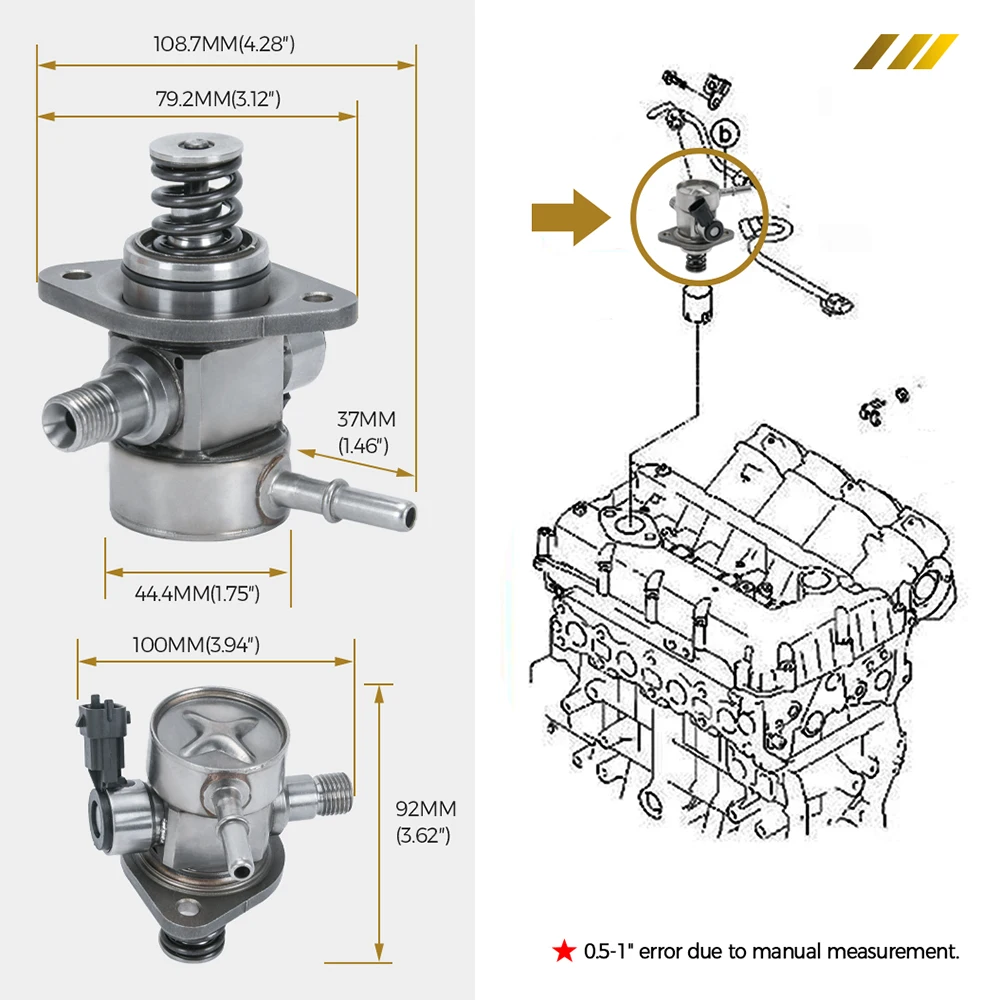 108.7MM(4.28")

79.2MM(3.12")

37MM (1.46")

44.4MM(1.75")

100MM(3.94")

92MM (3.62")

b

★ 0.5-1" error due to manual measurement.