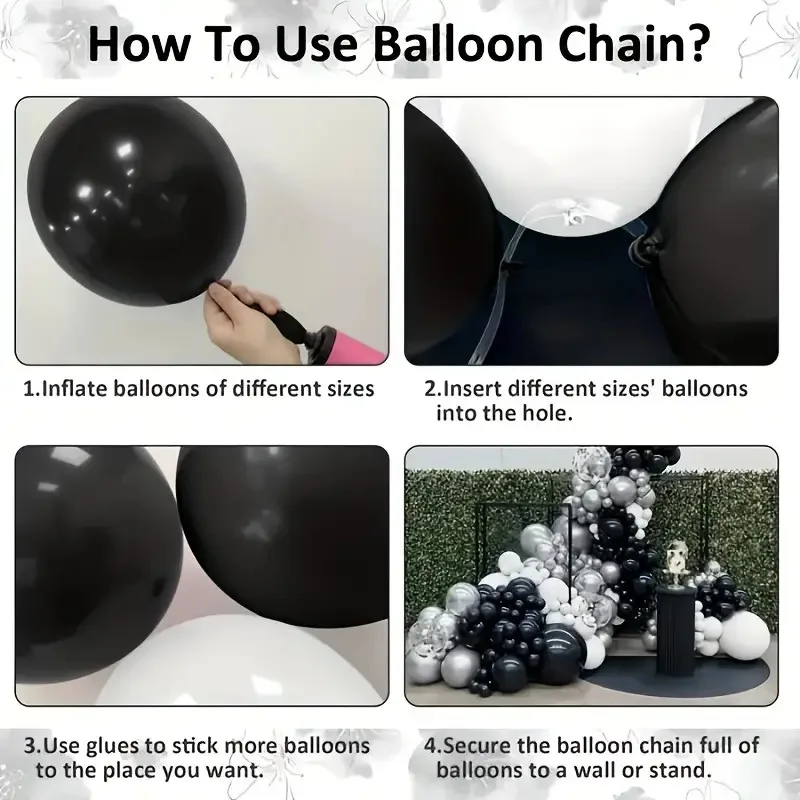 How To Use Balloon Chain?

1.Inflate balloons of different sizes

2.Insert different sizes' balloons into the hole.

3.Use glues to stick more balloons to the place you want.

4.Secure the balloon chain full of balloons to a wall or stand.