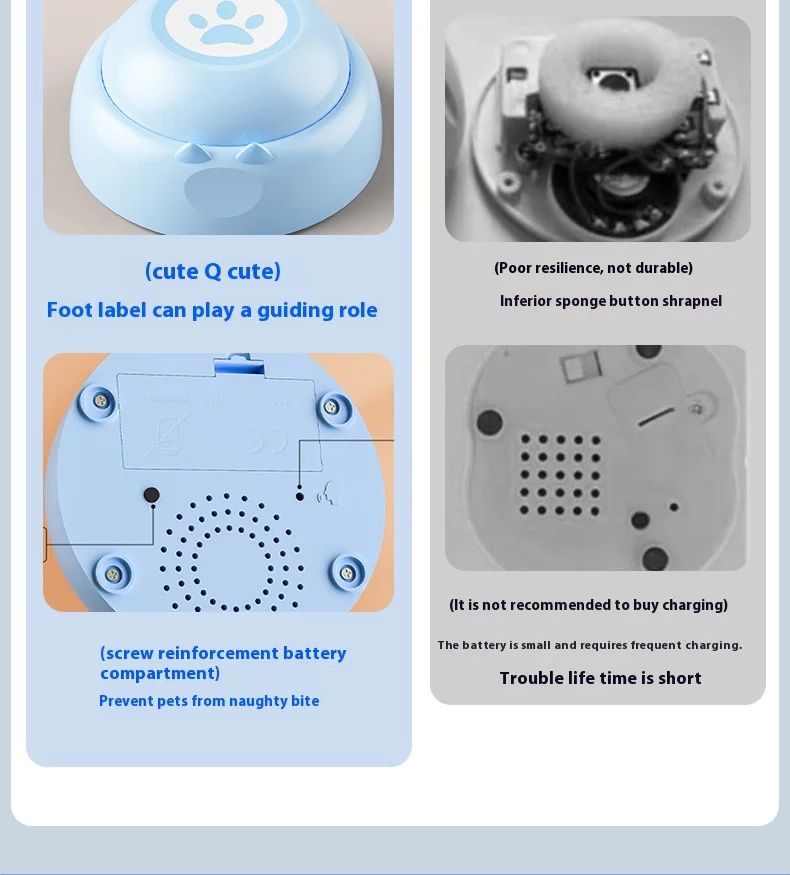 (cute Q cute)

Foot label can play a guiding role

(screw reinforcement battery compartment)

Prevent pets from naughty bite

(Poor resilience, not durable)

Inferior sponge button shrapnel

(It is not recommended to buy charging)

The battery is small and requires frequent charging.

Trouble life time is short