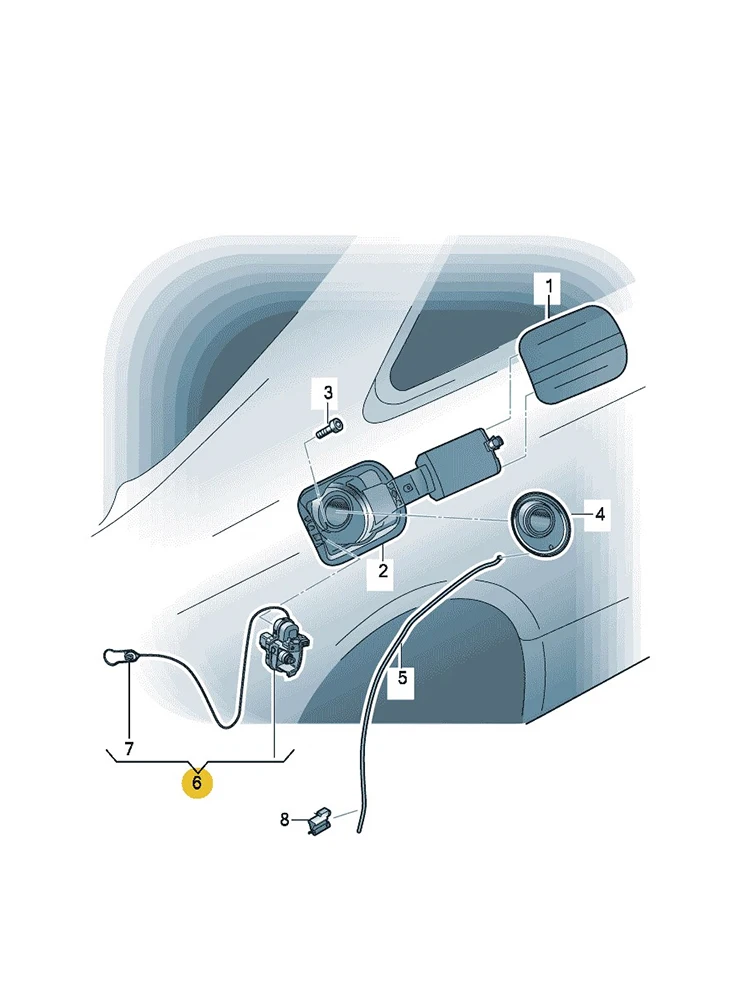 1
3
4
2
5
7
6
8