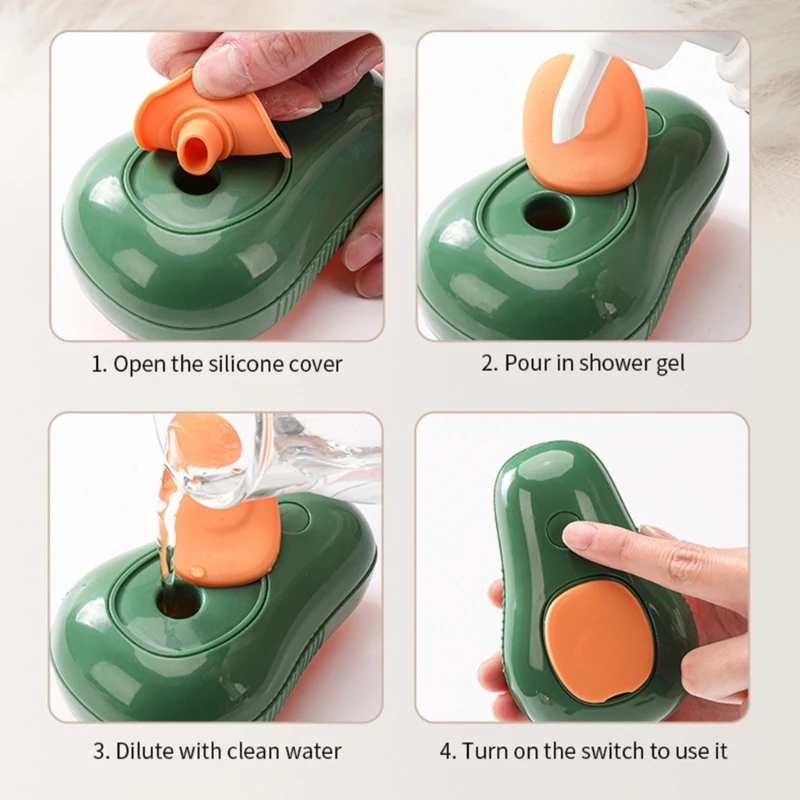 1. Open the silicone cover

2. Pour in shower gel

3. Dilute with clean water

4. Turn on the switch to use it