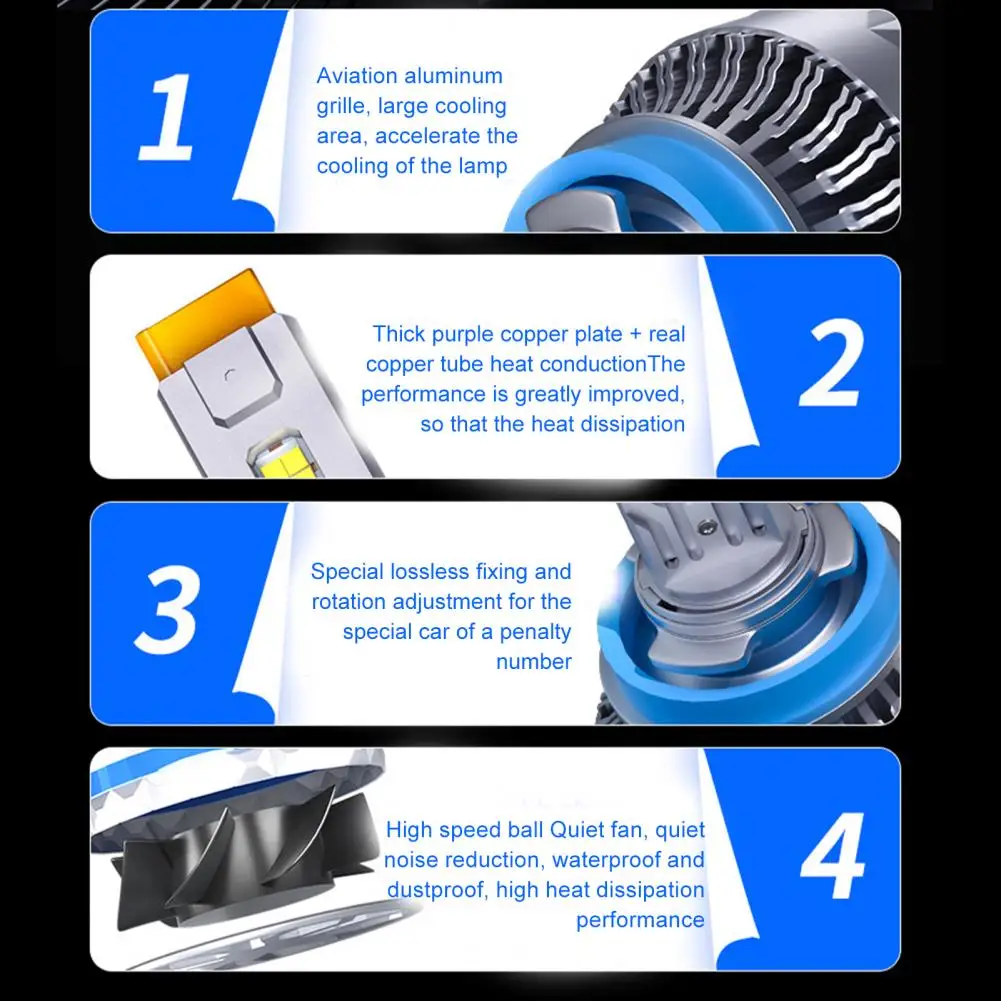 1

Aviation aluminum grille, large cooling area, accelerate the cooling of the lamp

Thick purple copper plate + real copper tube heat conductionThe performance is greatly improved, so that the heat dissipation

2

3

Special lossless fixing and rotation adjustment for the special car of a penalty number

High speed ball Quiet fan, quiet noise reduction, waterproof and dustproof, high heat dissipation performance

4