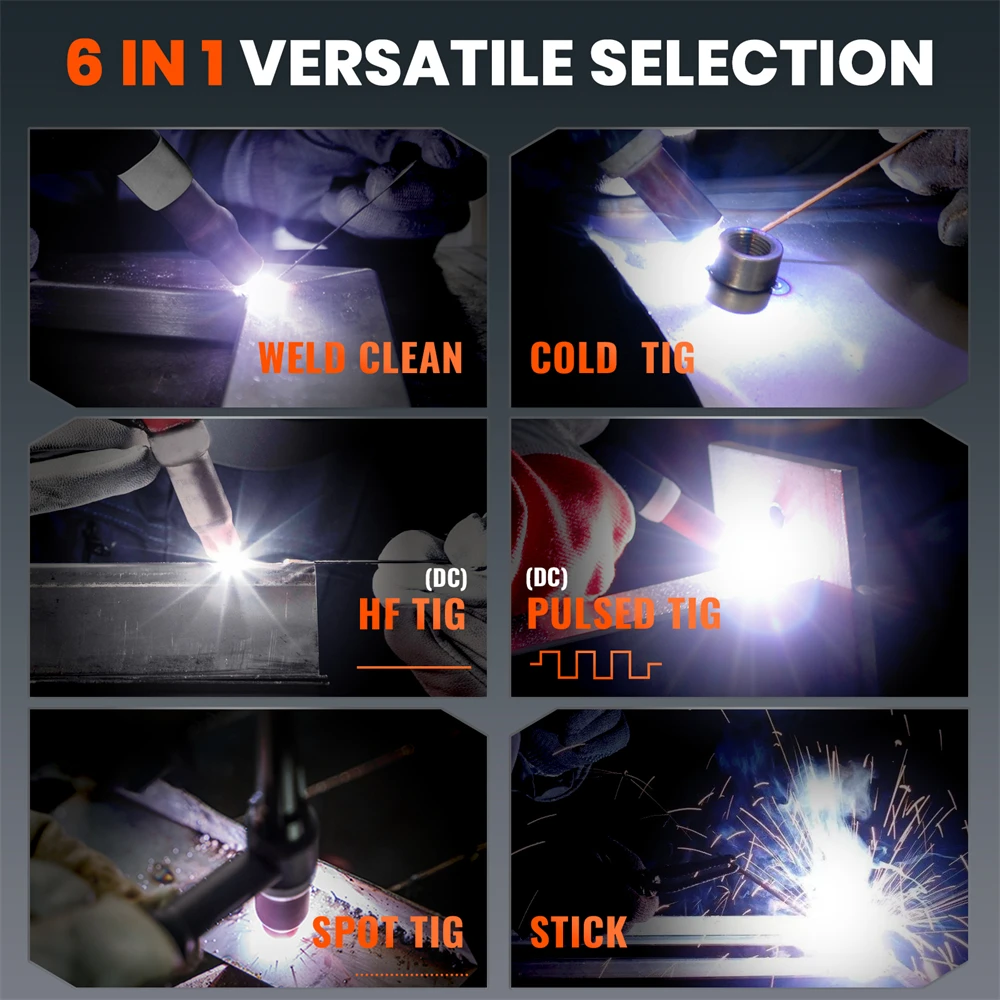 6 IN 1 VERSATILE SELECTION

WELD CLEAN

COLD TIG

(DC)
HF TIG

(DC)
PULSED TIG

SPOT TIG

STICK