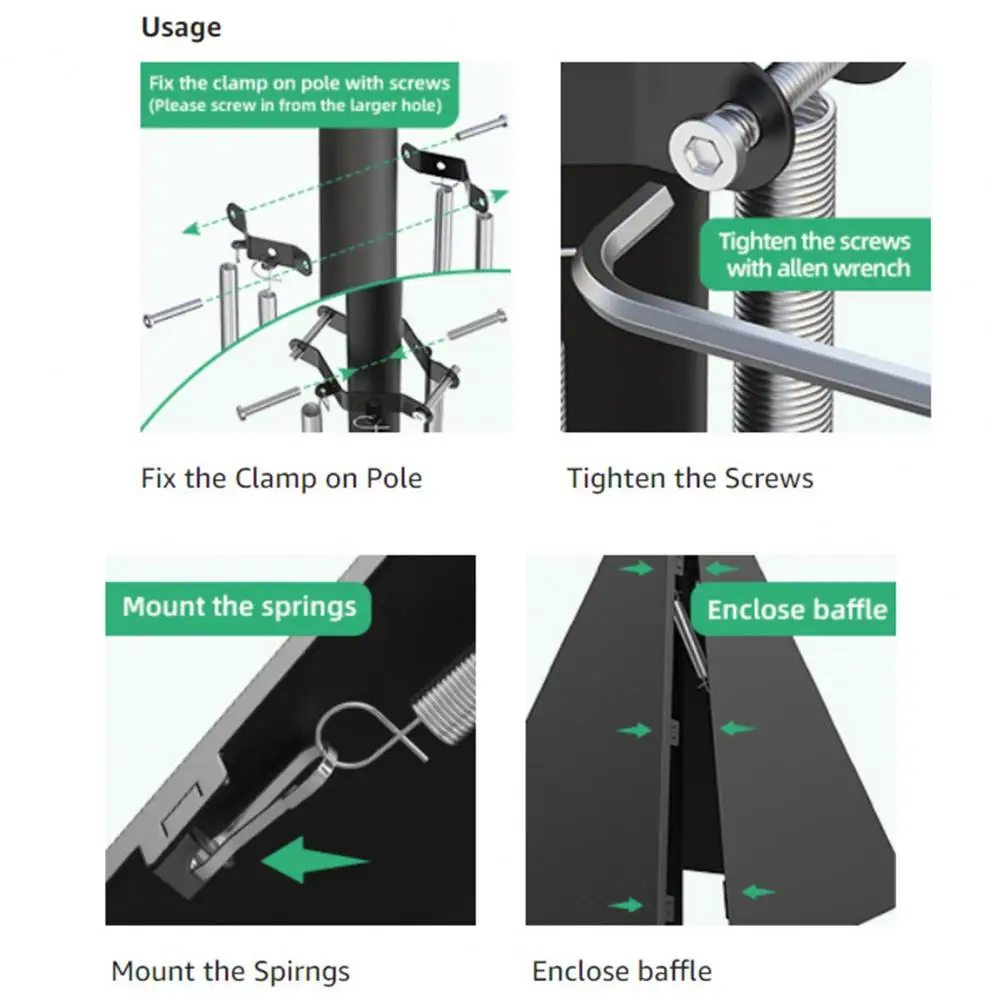 Usage

Fix the clamp on pole with screws
(Please screw in from the larger hole)

Fix the Clamp on Pole

Tighten the screws with allen wrench

Tighten the Screws

Mount the springs

Mount the Spirngs

Enclose baffle

Enclose baffle