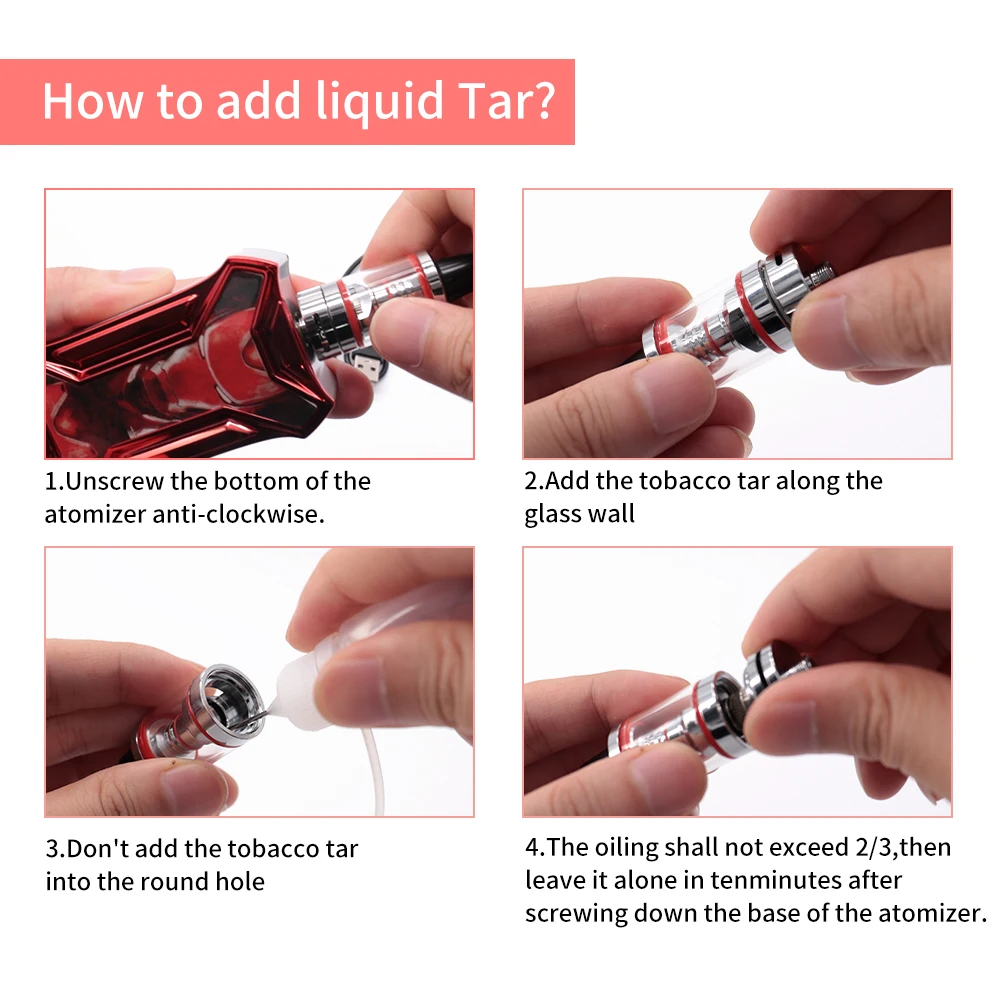 How to add liquid Tar?

1.Unscrew the bottom of the atomizer anti-clockwise.

2.Add the tobacco tar along the glass wall

3.Don't add the tobacco tar into the round hole

4.The oiling shall not exceed 2/3,then leave it alone in tenminutes after screwing down the base of the atomizer.