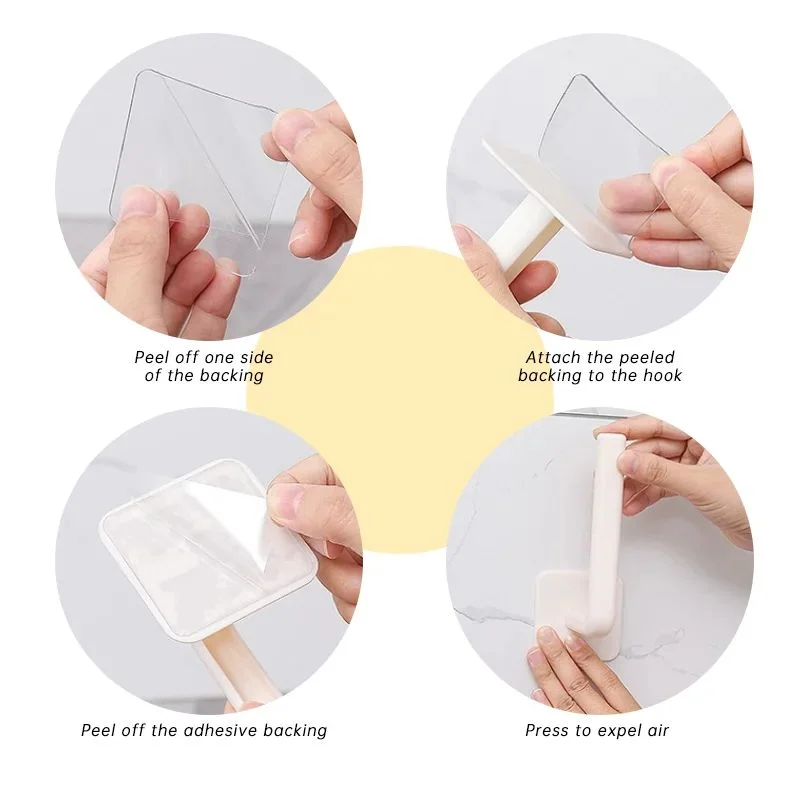 Peel off one side of the backing

Attach the peeled backing to the hook

Peel off the adhesive backing

Press to expel air