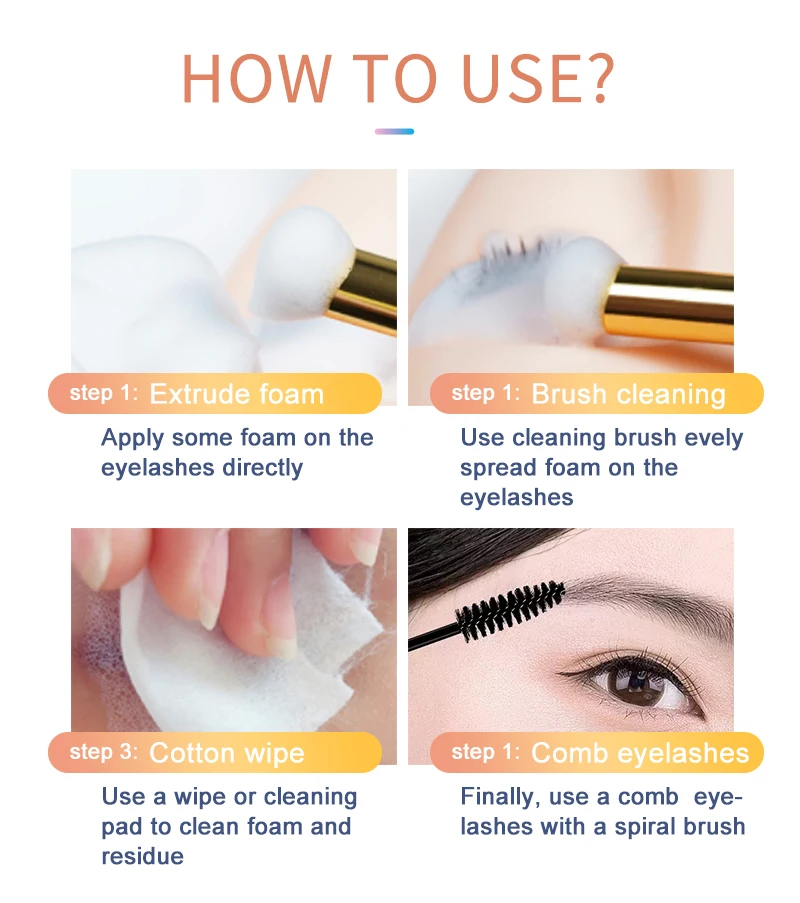 HOW TO USE?

step 1: Extrude foam

Apply some foam on the eyelashes directly

step 1: Brush cleaning

Use cleaning brush evely spread foam on the eyelashes

step 3: Cotton wipe

Use a wipe or cleaning pad to clean foam and residue

step 1: Comb eyelashes

Finally, use a comb eyelashes with a spiral brush