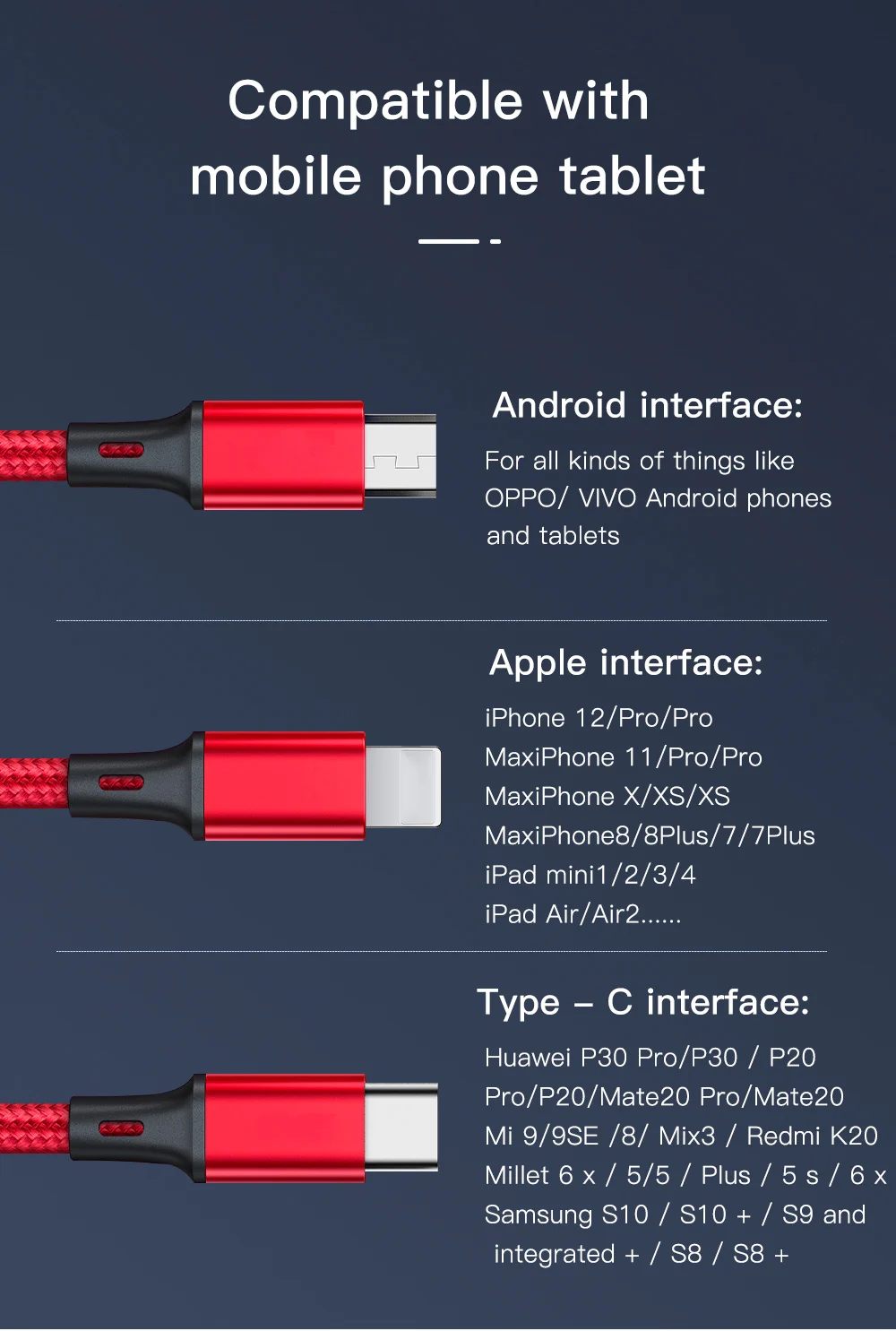 Compatible with
mobile phone tablet

Android interface:

For all kinds of things like OPPO/ VIVO Android phones and tablets

Apple interface:

iPhone 12/Pro/Pro
MaxiPhone 11/Pro/Pro
MaxiPhone X/XS/XS
MaxiPhone8/8Plus/7/7Plus
iPad mini1/2/3/4
iPad Air/Air2......

Type – C interface:

Huawei P30 Pro/P30 / P20 Pro/P20/Mate20 Pro/Mate20
Mi 9/9SE /8/ Mix3 / Redmi K20
Millet 6 x / 5/5 / Plus / 5 s / 6 x
Samsung S10 / S10 + / S9 and integrated + / S8 / S8 +