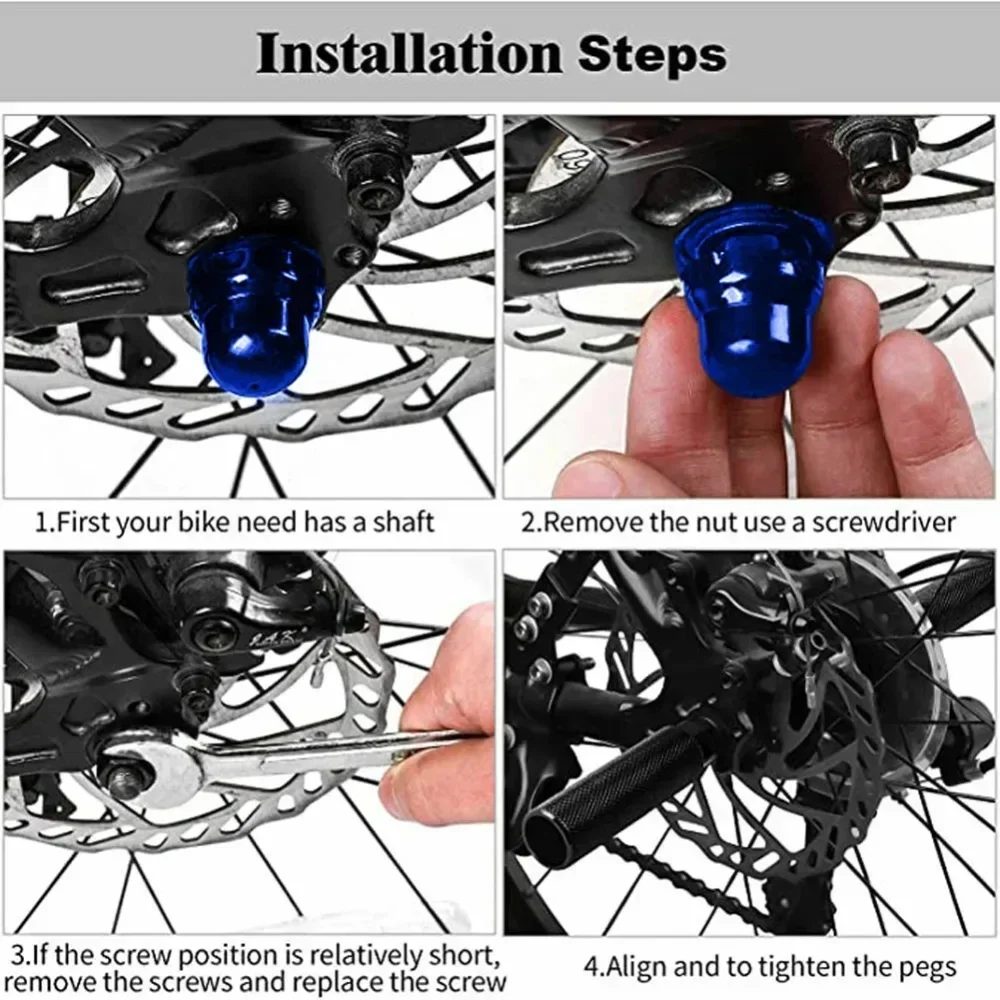 Installation Steps

1.First your bike need has a shaft

2.Remove the nut use a screwdriver

3.If the screw position is relatively short, remove the screws and replace the screw

4.Align and to tighten the pegs