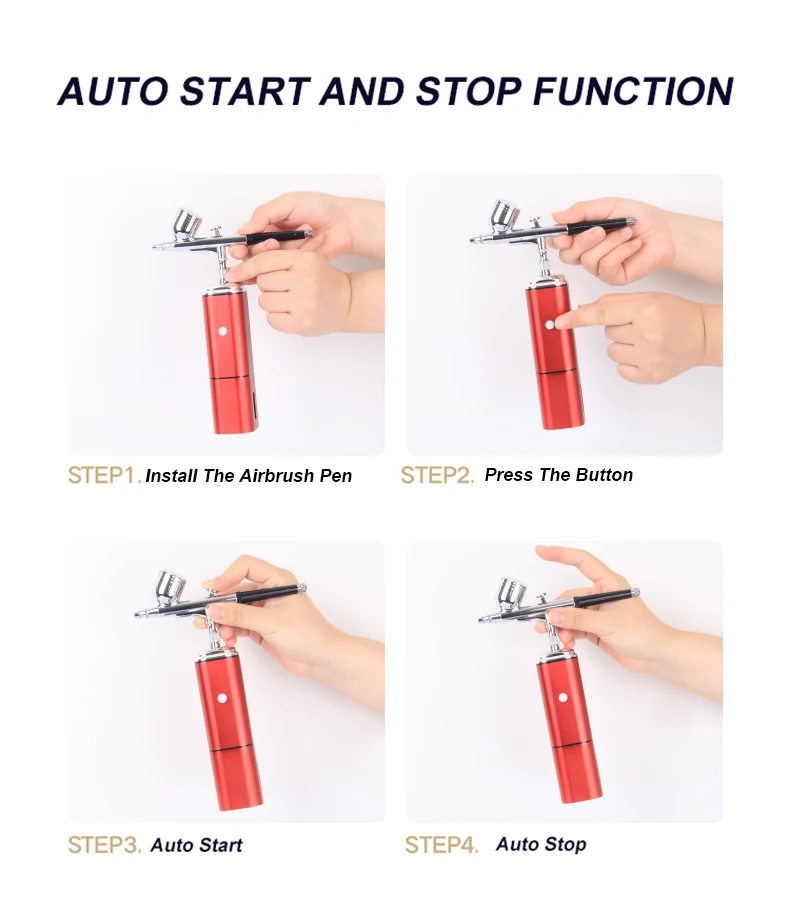 AUTO START AND STOP FUNCTION

STEP1. Install The Airbrush Pen

STEP2. Press The Button

STEP3. Auto Start

STEP4. Auto Stop