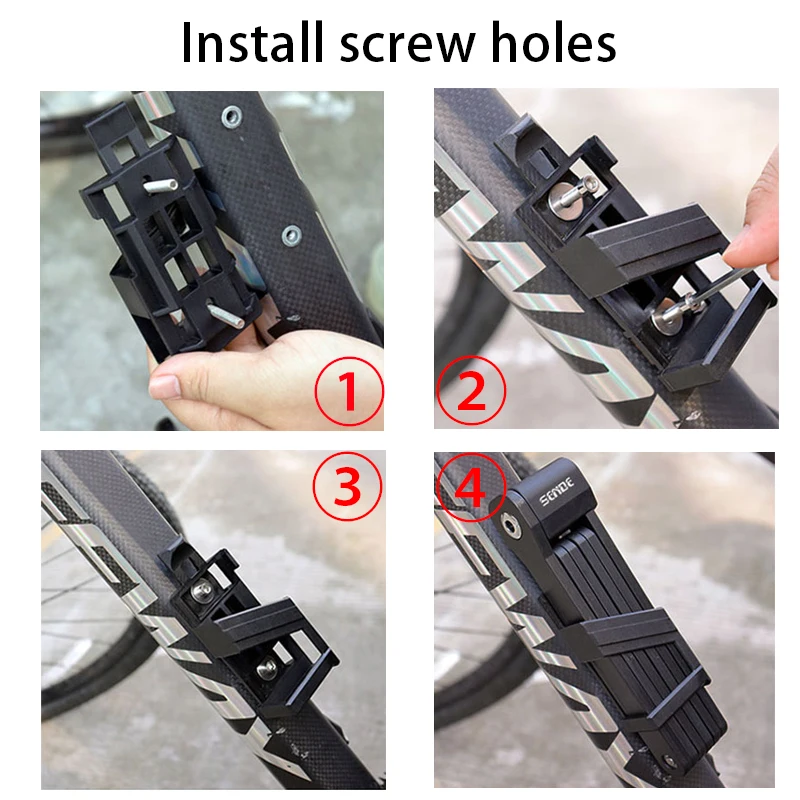 Install screw holes

1

2

3

4

SENDE