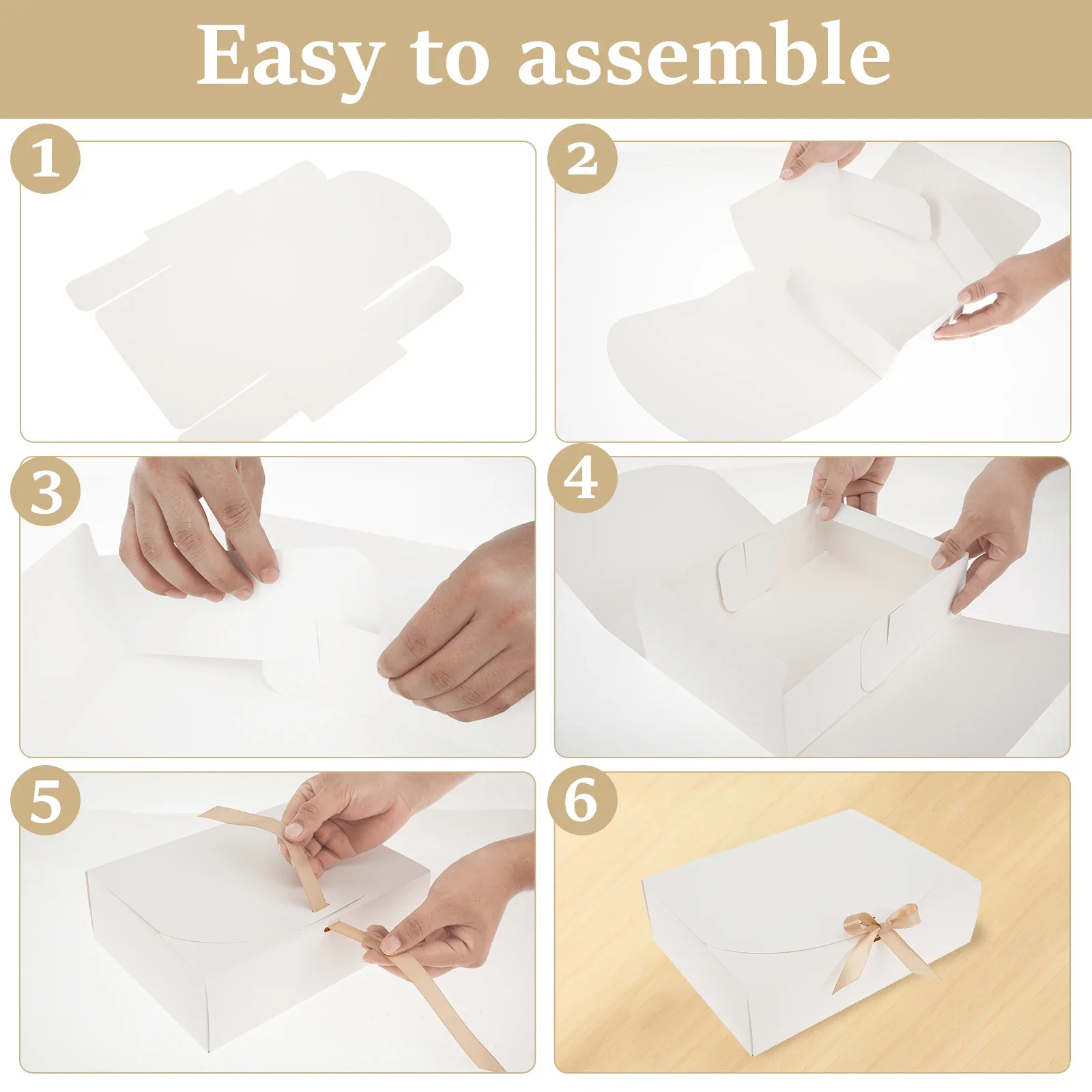 Easy to assemble

1

2

3

4

5

6