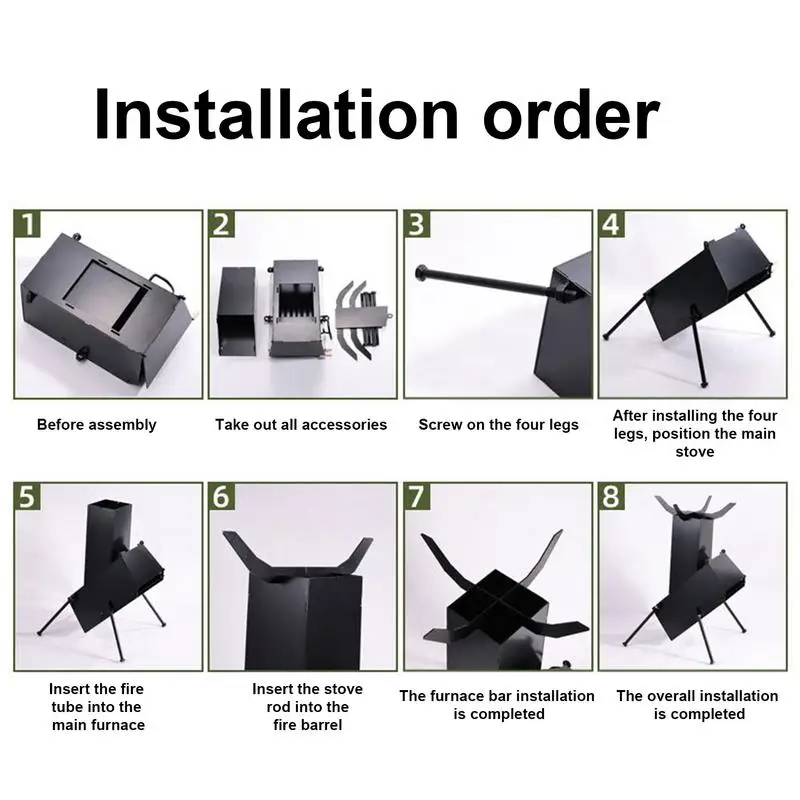 Installation order

1

Before assembly

2

Take out all accessories

3

Screw on the four legs

4

After installing the four legs, position the main stove

5

Insert the fire tube into the main furnace

6

Insert the stove rod into the fire barrel

7

The furnace bar installation is completed

8

The overall installation is completed