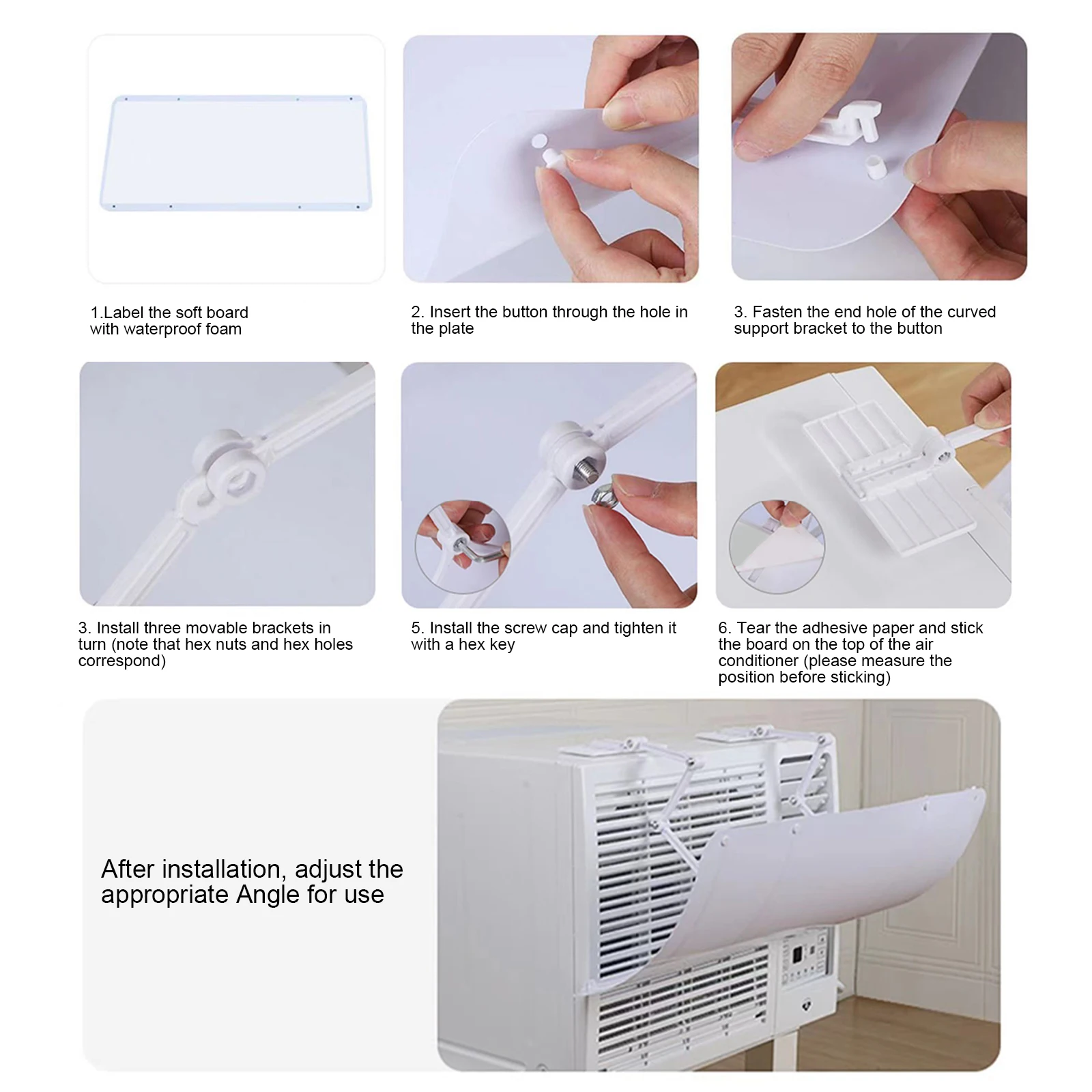 1.Label the soft board with waterproof foam

2. Insert the button through the hole in the plate

3. Fasten the end hole of the curved support bracket to the button

3. Install three movable brackets in turn (note that hex nuts and hex holes correspond)

5. Install the screw cap and tighten it with a hex key

6. Tear the adhesive paper and stick the board on the top of the air conditioner (please measure the position before sticking)

After installation, adjust the appropriate Angle for use