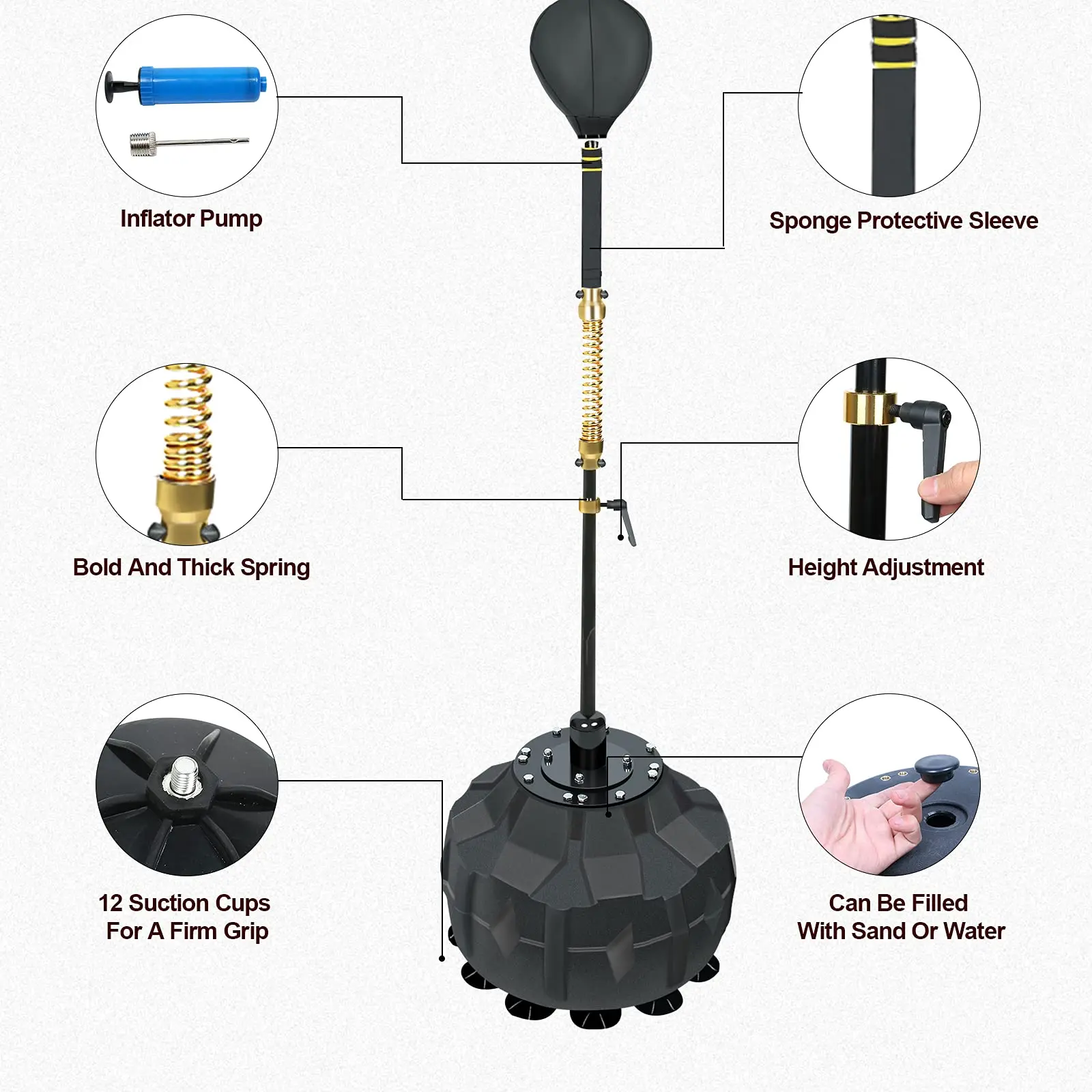 Inflator Pump

Sponge Protective Sleeve

Bold And Thick Spring

Height Adjustment

12 Suction Cups
For A Firm Grip

Can Be Filled
With Sand Or Water