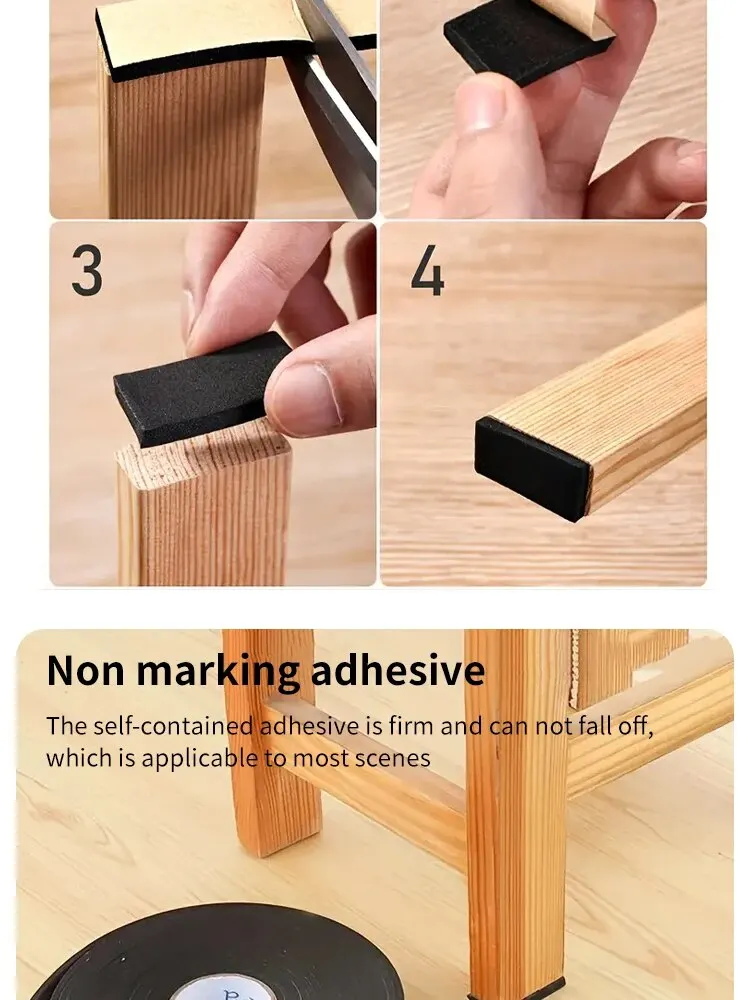 3

4

Non marking adhesive

The self-contained adhesive is firm and can not fall off, which is applicable to most scenes