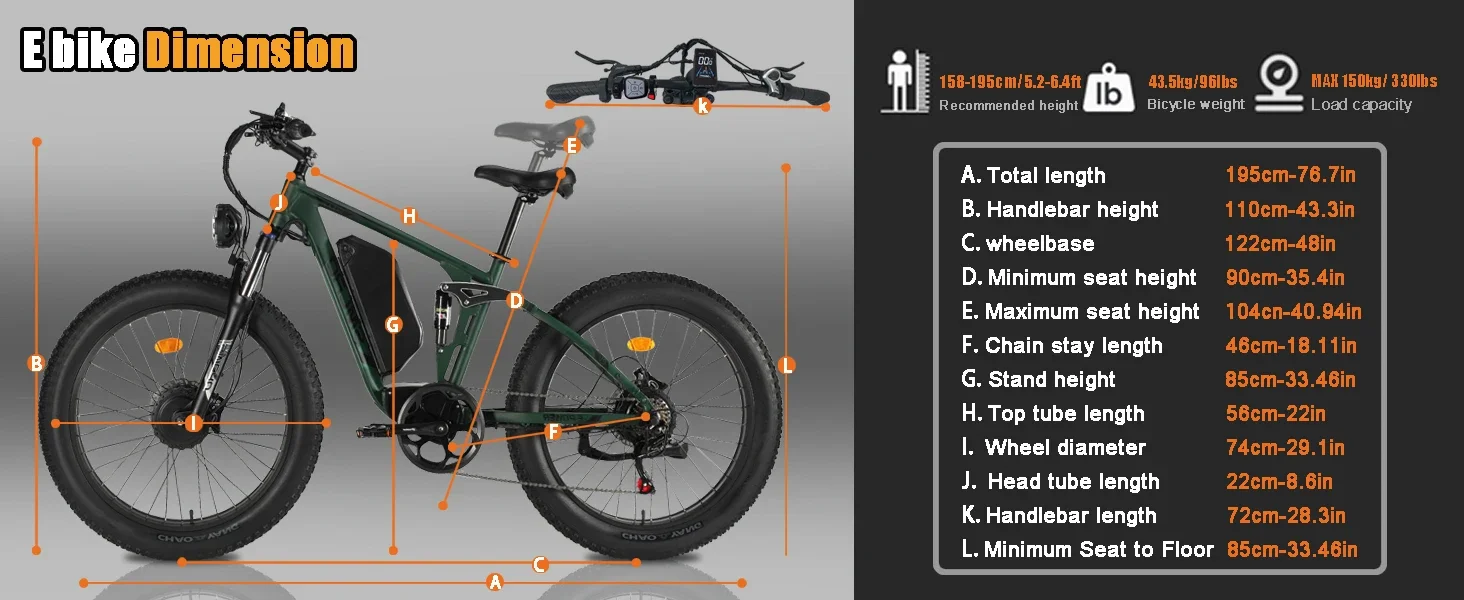 E bike Dimension

K

E

J

H

G

D

B

L

I

F

C

A

158-195cm/5.2-6.4ft
Recommended height

lb
43.5kg/96lbs
Bicycle weight

MAX 150kg/ 330lbs
Load capacity

| | |
|---|---|
| A. Total length | 195cm-76.7in |
| B. Handlebar height | 110cm-43.3in |
| C. wheelbase | 122cm-48in |
| D. Minimum seat height | 90cm-35.4in |
| E. Maximum seat height | 104cn-40.94in |
| F. Chain stay length | 46cm-18.11in |
| G. Stand height | 85cm-33.46in |
| H. Top tube length | 56cm-22in |
| I. Wheel diameter | 74cm-29.1in |
| J. Head tube length | 22cm-8.6in |
| K. Handlebar length | 72cm-28.3in |
| L. Minimum Seat to Floor | 85cm-33.46in |