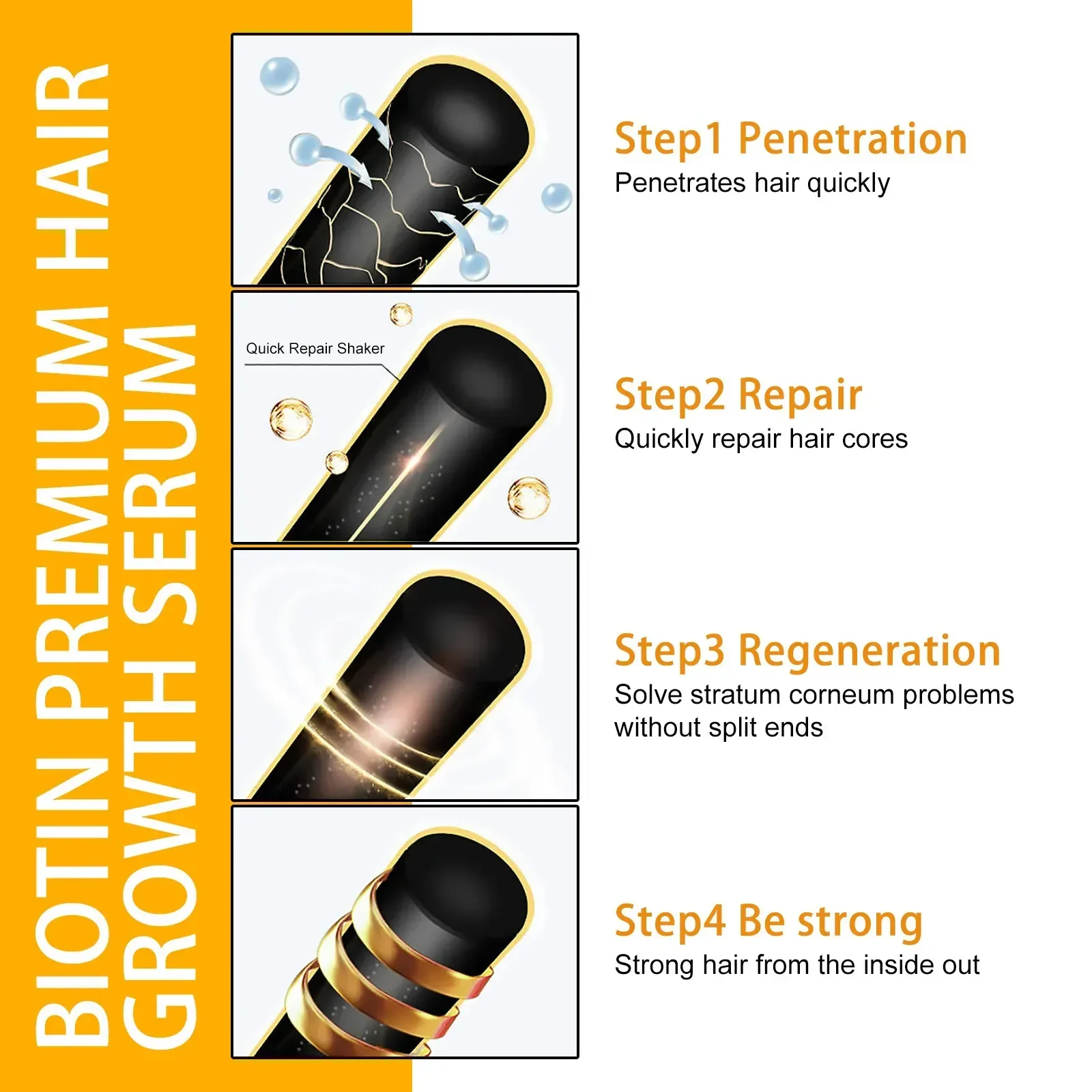 BIOTIN PREMIUM HAIR GROWTH SERUM

Step1 Penetration
Penetrates hair quickly

Quick Repair Shaker

Step2 Repair
Quickly repair hair cores

Step3 Regeneration
Solve stratum corneum problems without split ends

Step4 Be strong
Strong hair from the inside out