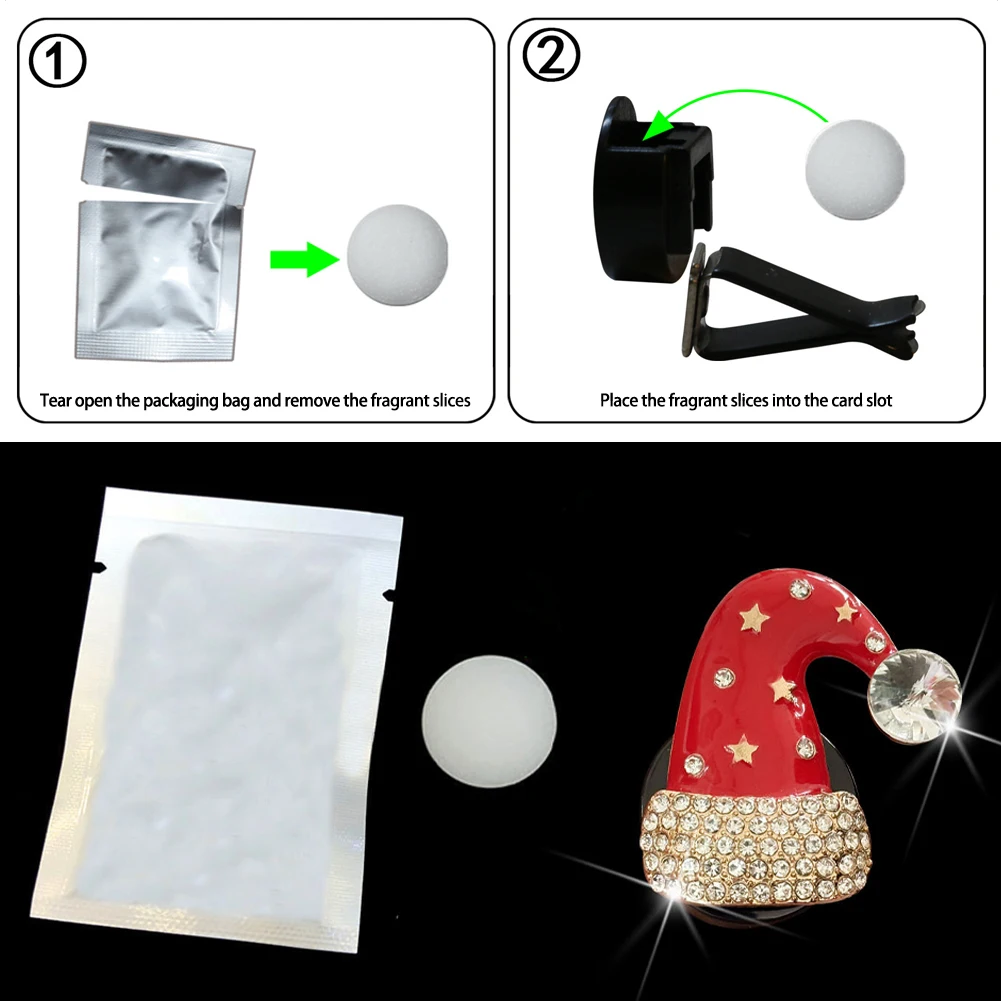 ①

Tear open the packaging bag and remove the fragrant slices

②

Place the fragrant slices into the card slot