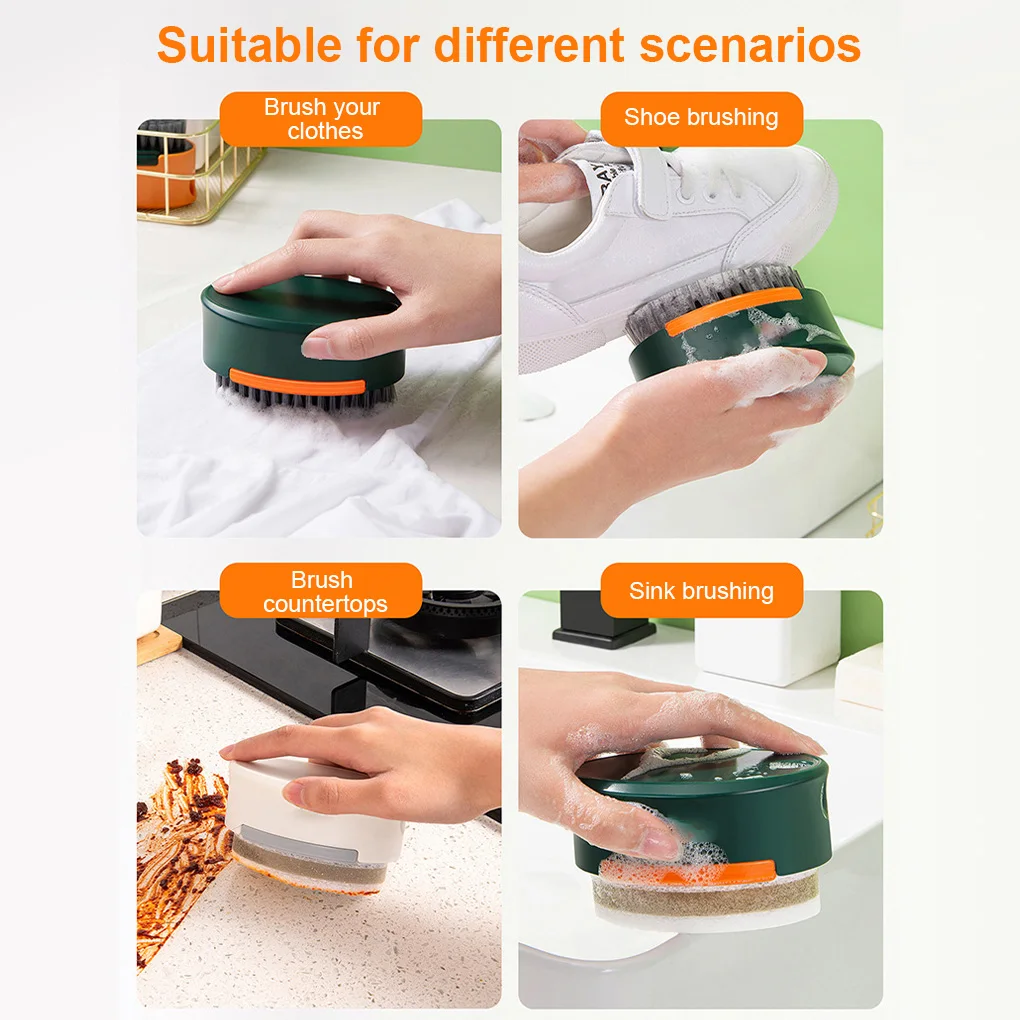 Suitable for different scenarios

Brush your clothes

Shoe brushing

Brush countertops

Sink brushing