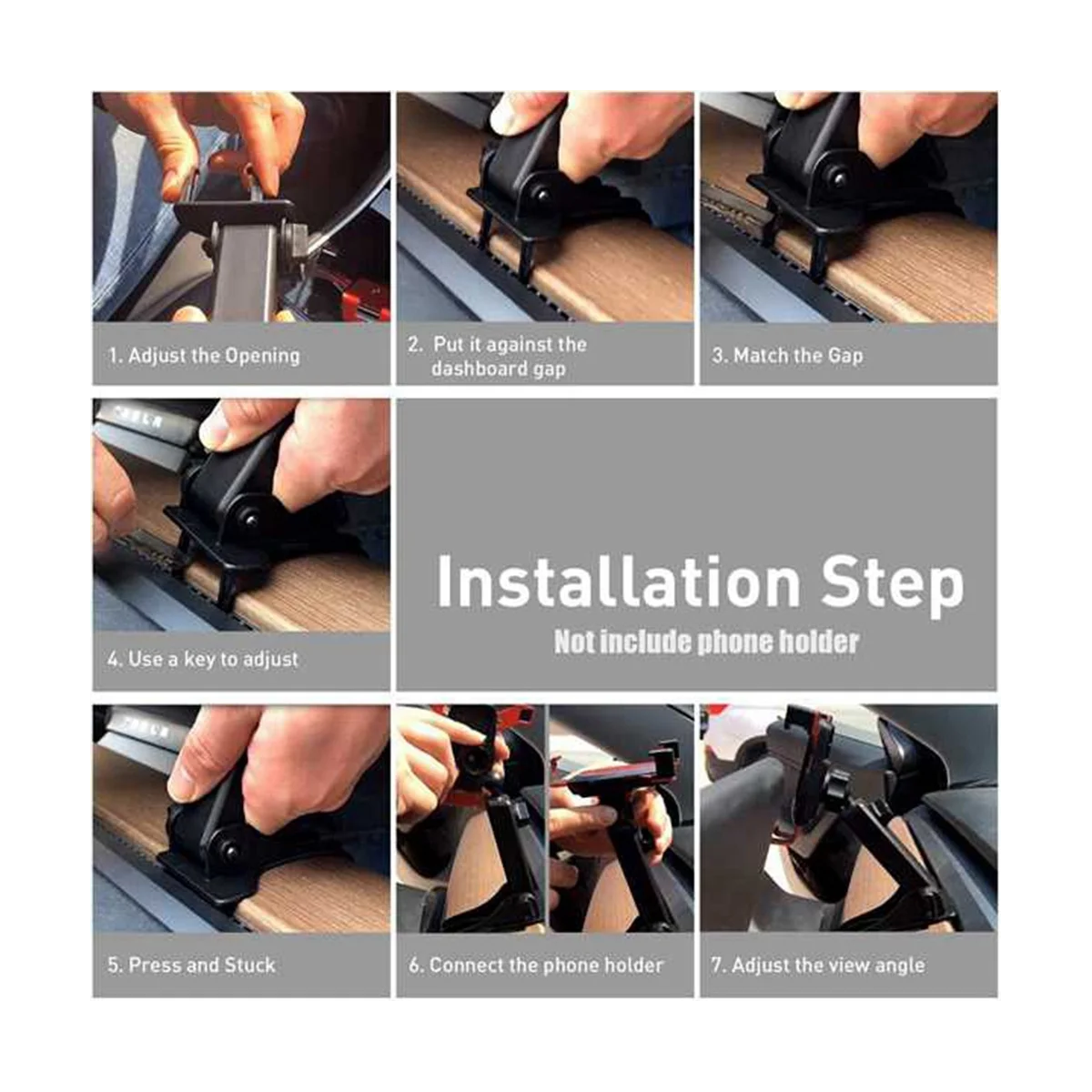 1. Adjust the Opening

2. Put it against the dashboard gap

3. Match the Gap

4. Use a key to adjust

Installation Step

Not include phone holder

5. Press and Stuck

6. Connect the phone holder

7. Adjust the view angle