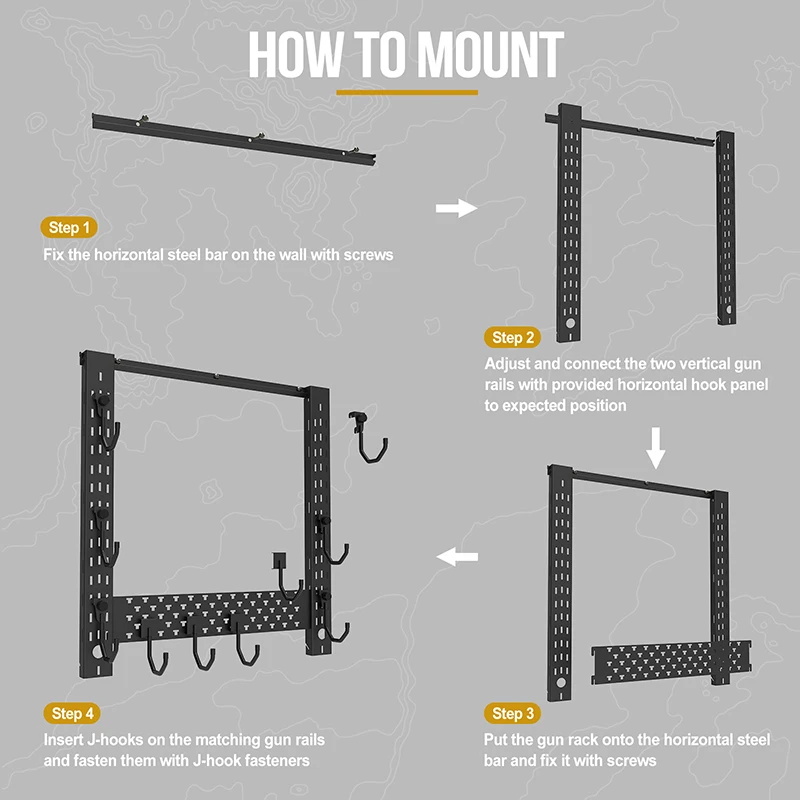 HOW TO MOUNT

Step 1
Fix the horizontal steel bar on the wall with screws

Step 2
Adjust and connect the two vertical gun rails with provided horizontal hook panel to expected position

Step 3
Put the gun rack onto the horizontal steel bar and fix it with screws

Step 4
Insert J-hooks on the matching gun rails and fasten them with J-hook fasteners