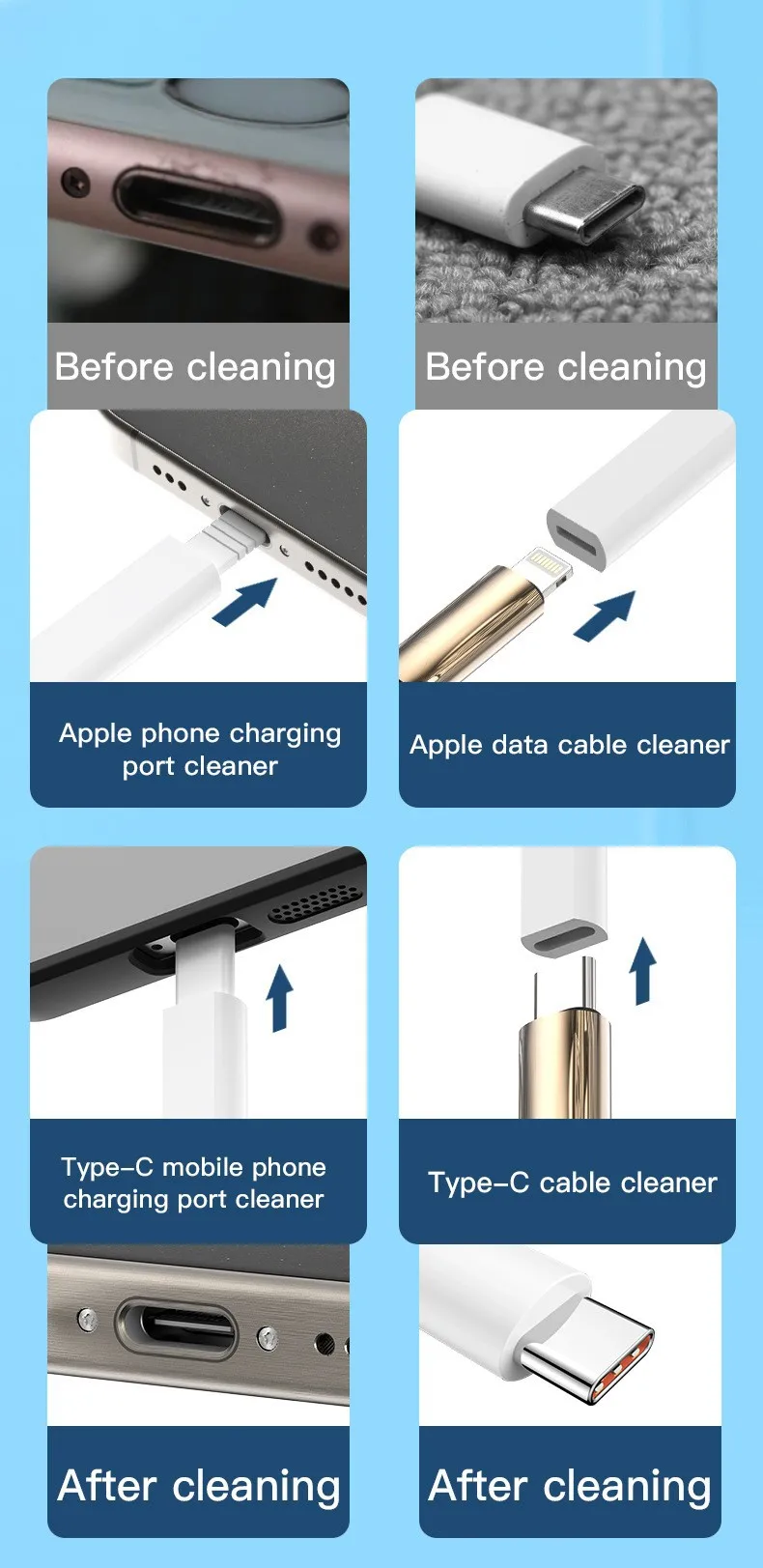 Before cleaning

Before cleaning

Apple phone charging port cleaner

Apple data cable cleaner

Type-C mobile phone charging port cleaner

Type-C cable cleaner

After cleaning

After cleaning