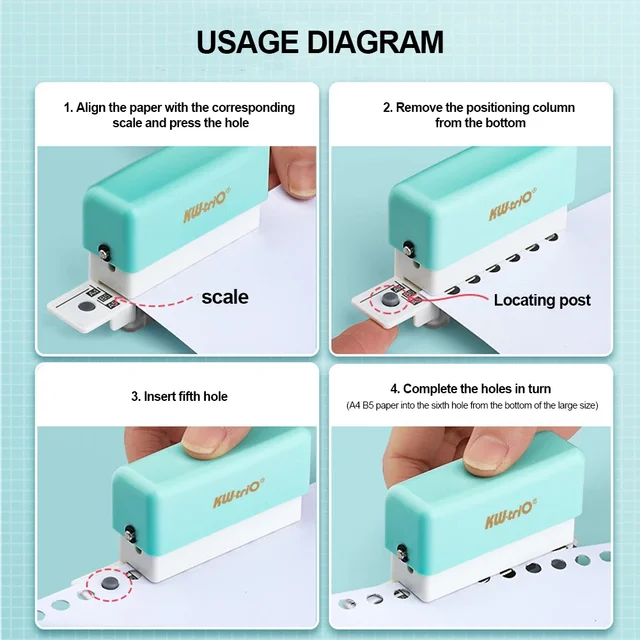 USAGE DIAGRAM

1. Align the paper with the corresponding scale and press the hole

KW-triO®

scale

2. Remove the positioning column from the bottom

KW-triO®

Locating post

3. Insert fifth hole

KW-triO®

4. Complete the holes in turn
(A4 B5 paper into the sixth hole from the bottom of the large size)

KW-triO®