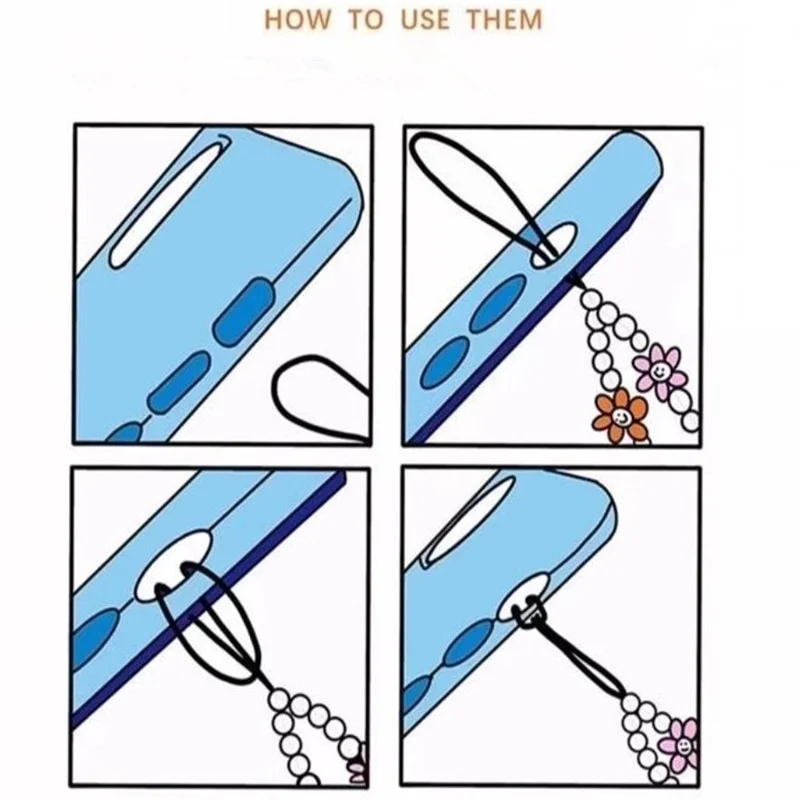 HOW TO USE THEM