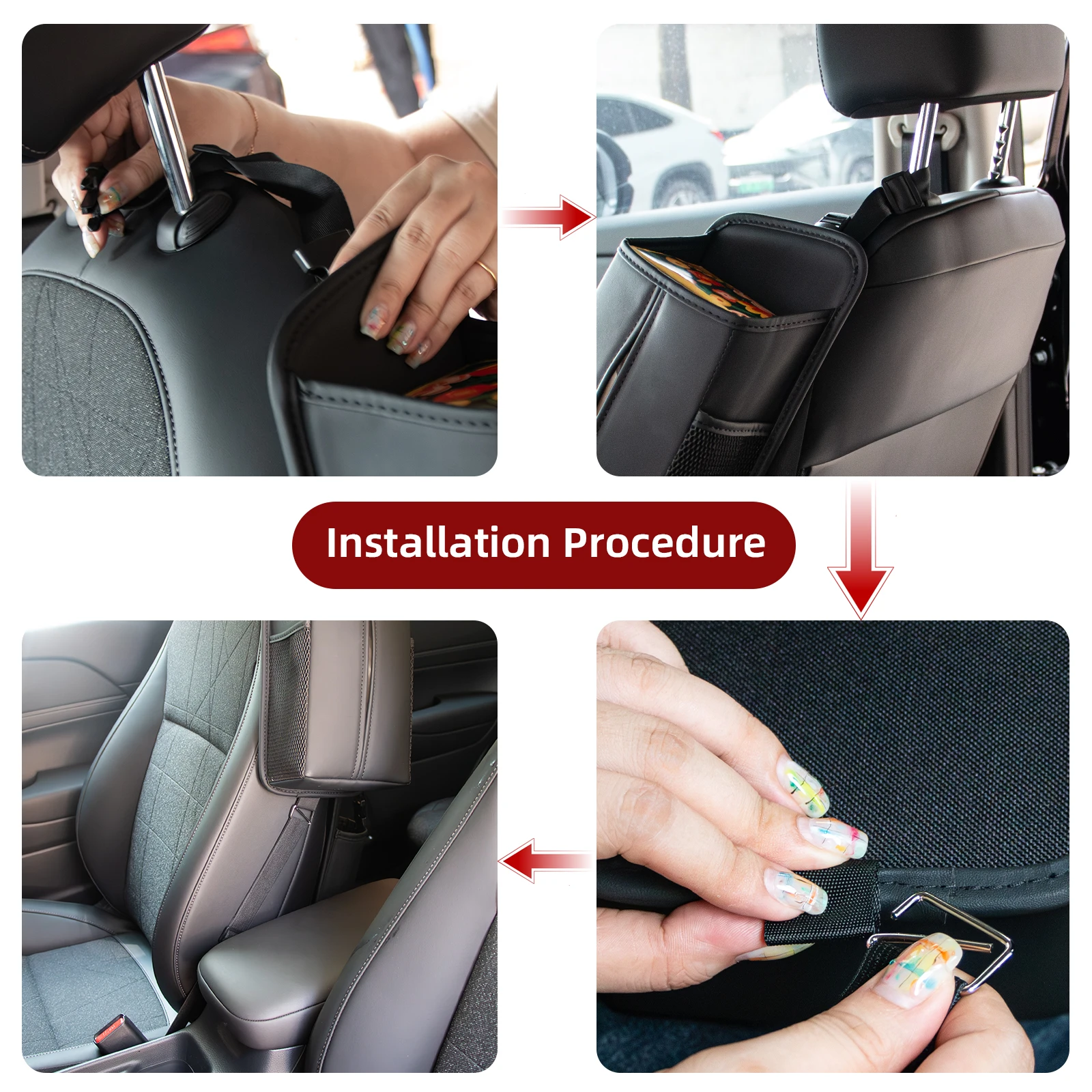 Installation Procedure