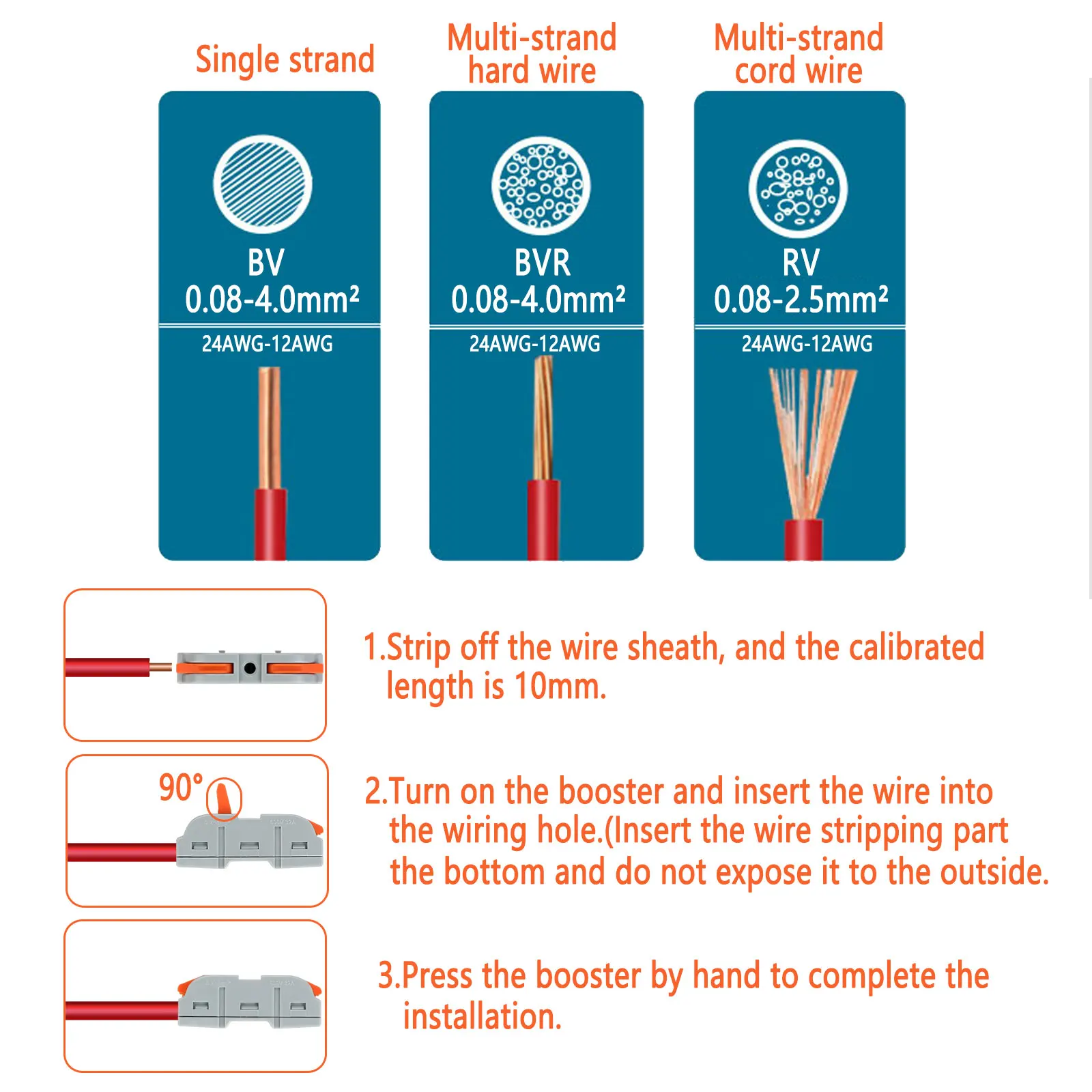 Single strand

BV
0.08-4.0mm²
24AWG-12AWG

Multi-strand hard wire

BVR
0.08-4.0mm²
24AWG-12AWG

Multi-strand cord wire

RV
0.08-2.5mm²
24AWG-12AWG

1.Strip off the wire sheath, and the calibrated length is 10mm.

90°

2.Turn on the booster and insert the wire into the wiring hole.(Insert the wire stripping part the bottom and do not expose it to the outside.

3.Press the booster by hand to complete the installation.