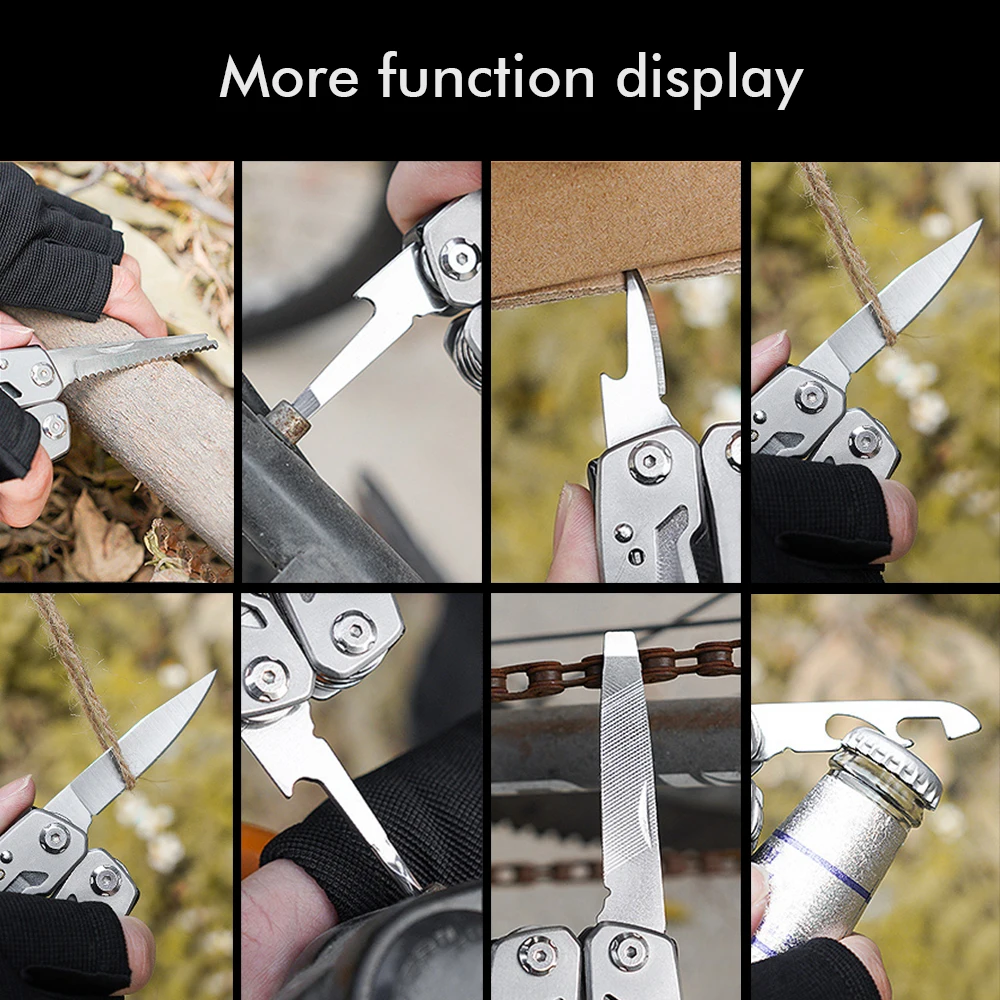 More function display