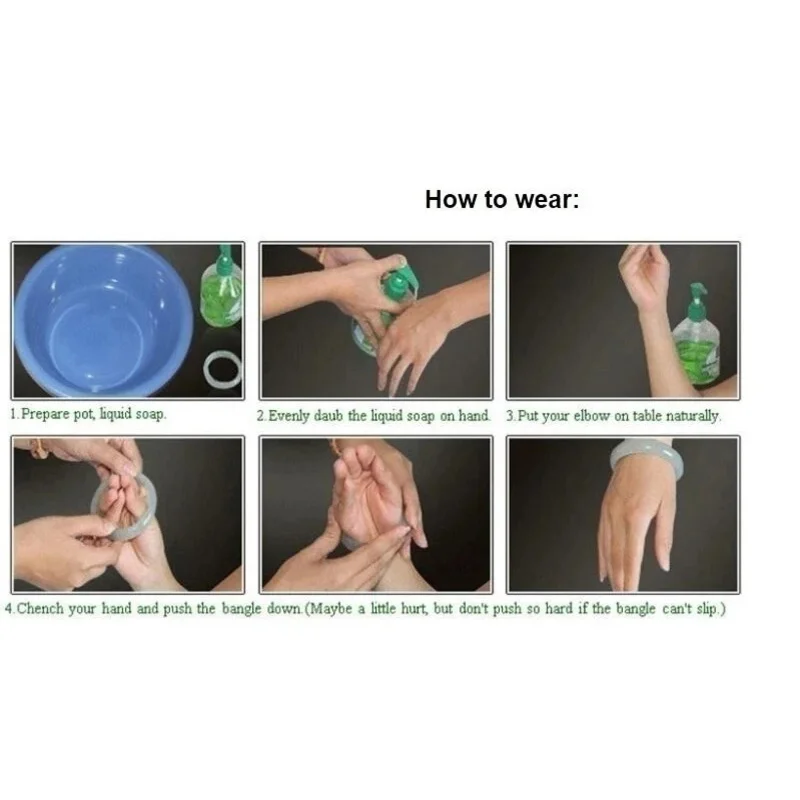 How to wear:

1.Prepare pot, liquid soap.

2.Evenly daub the liquid soap on hand.

3.Put your elbow on table naturally.

4.Chench your hand and push the bangle down.(Maybe a little hurt, but don't push so hard if the bangle can't slip.)