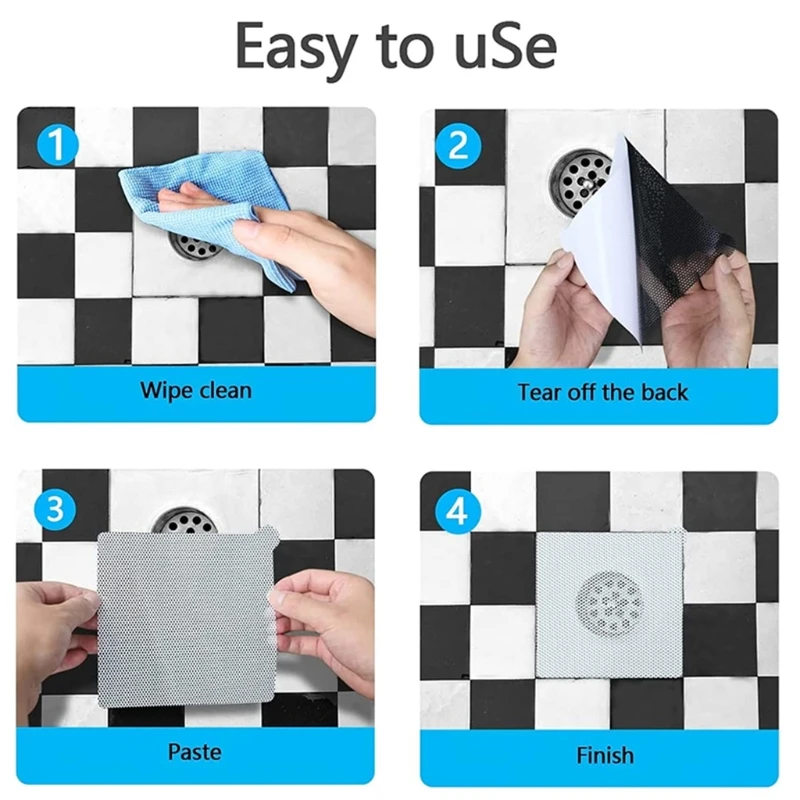 Easy to uSe

1
Wipe clean

2
Tear off the back

3
Paste

4
Finish