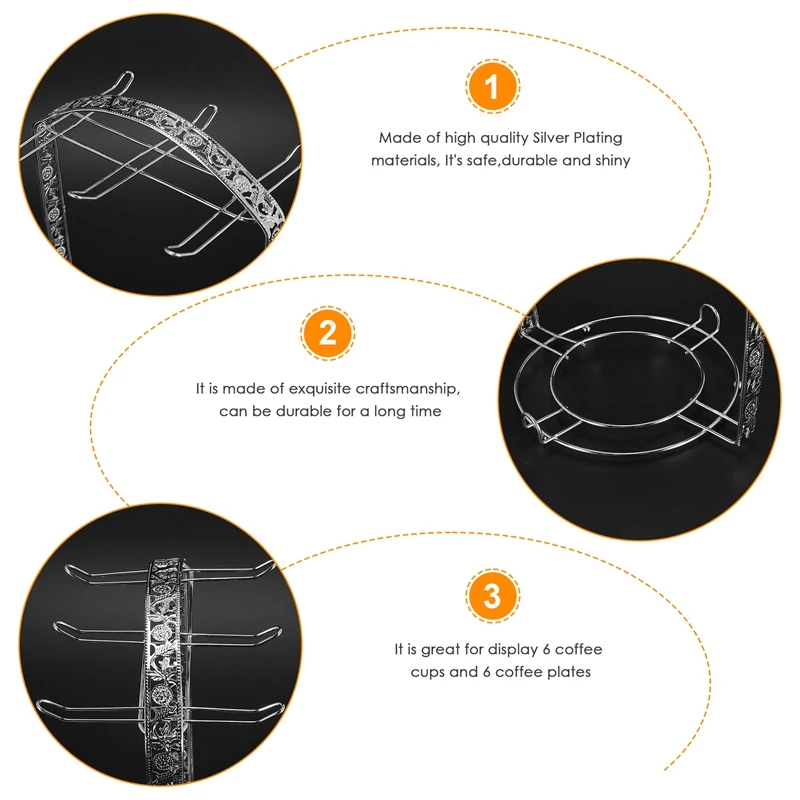 1

Made of high quality Silver Plating materials, It's safe,durable and shiny

2

It is made of exquisite craftsmanship, can be durable for a long time

3

It is great for display 6 coffee cups and 6 coffee plates