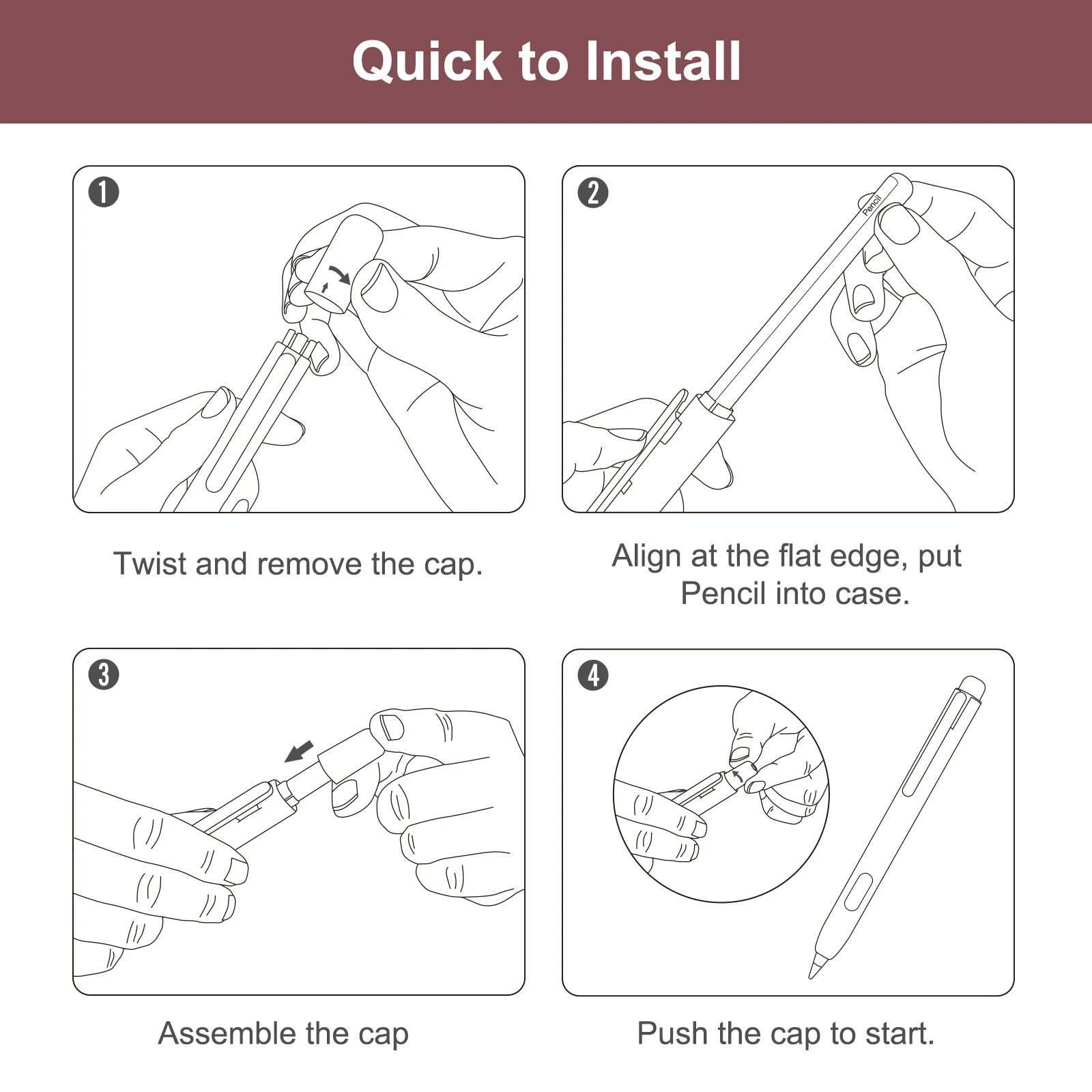 Quick to Install

1

Twist and remove the cap.

2

Pencil

Align at the flat edge, put Pencil into case.

3

Assemble the cap

4

Push the cap to start.