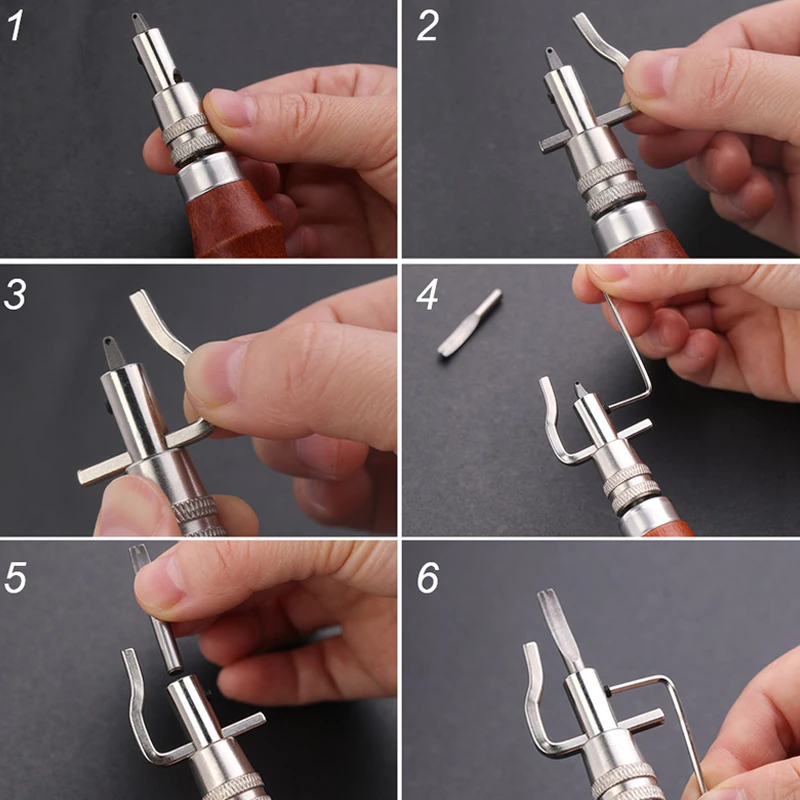 1
2
3
4
5
6